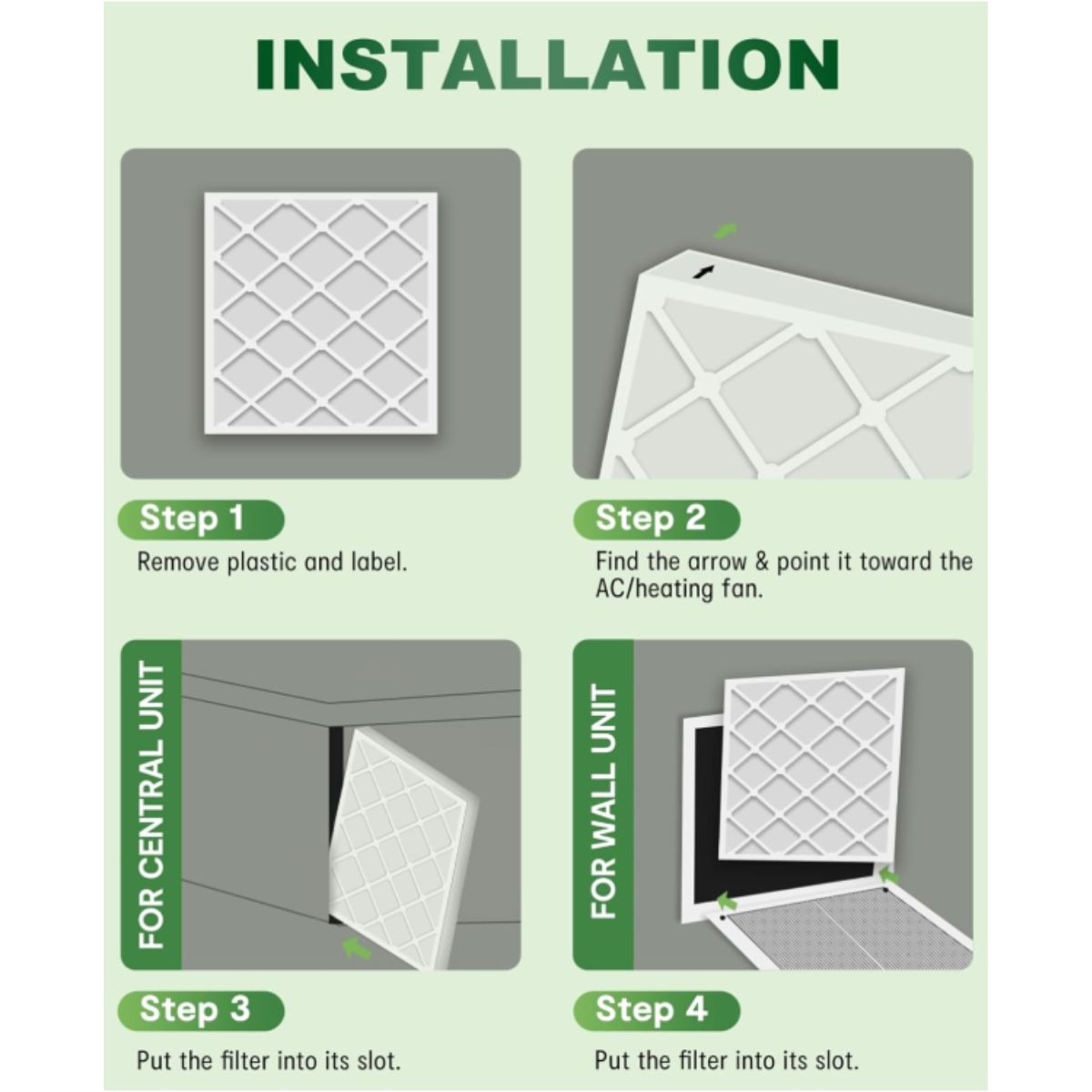 INSTALLATION

Step 1
Remove plastic and label.

Step 2
Find the arrow & point it toward the AC/heating fan.

FOR CENTRAL UNIT

Step 3
Put the filter into its slot.

FOR WALL UNIT

Step 4
Put the filter into its slot.