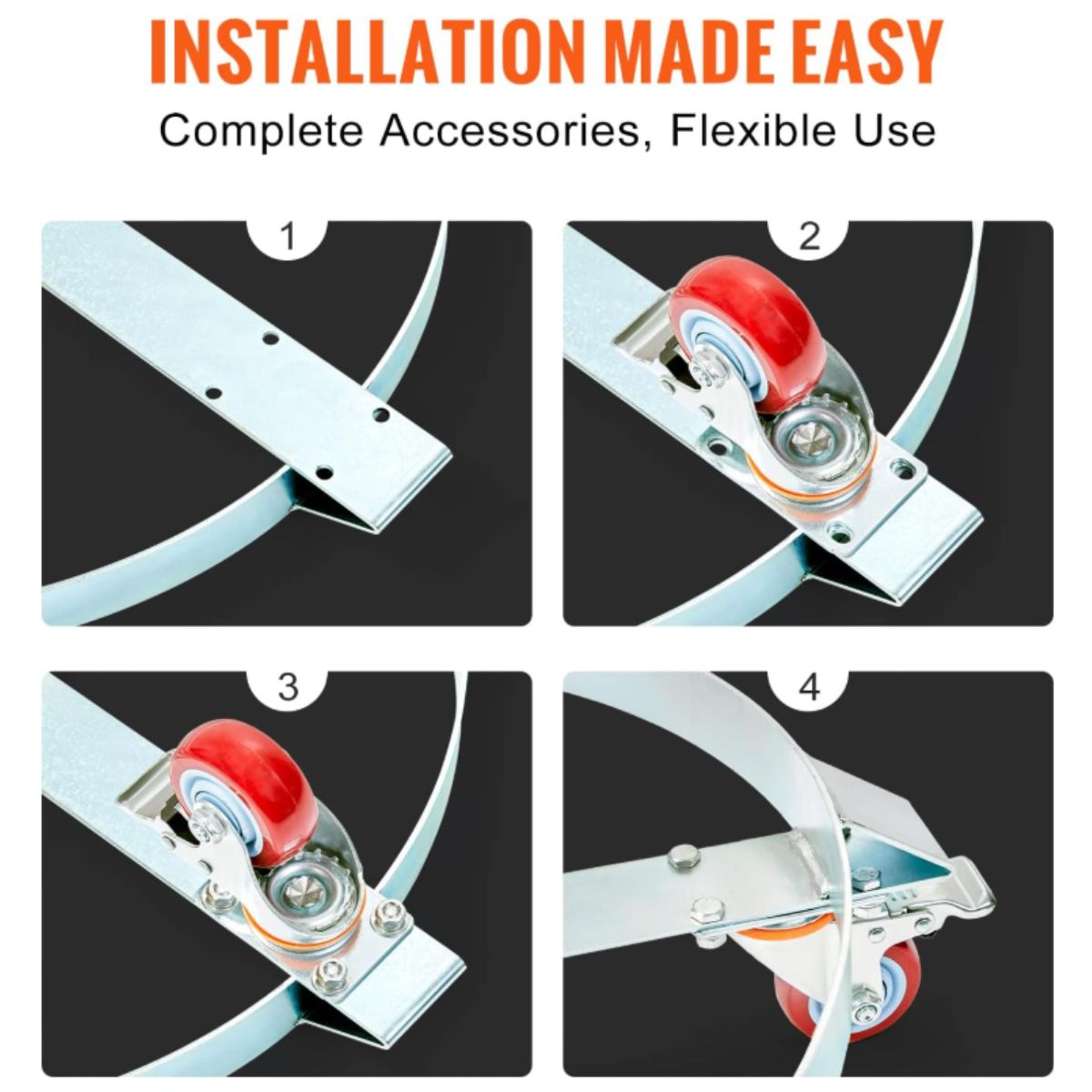 INSTALLATION MADE EASY
Complete Accessories, Flexible Use

1

2

3

4