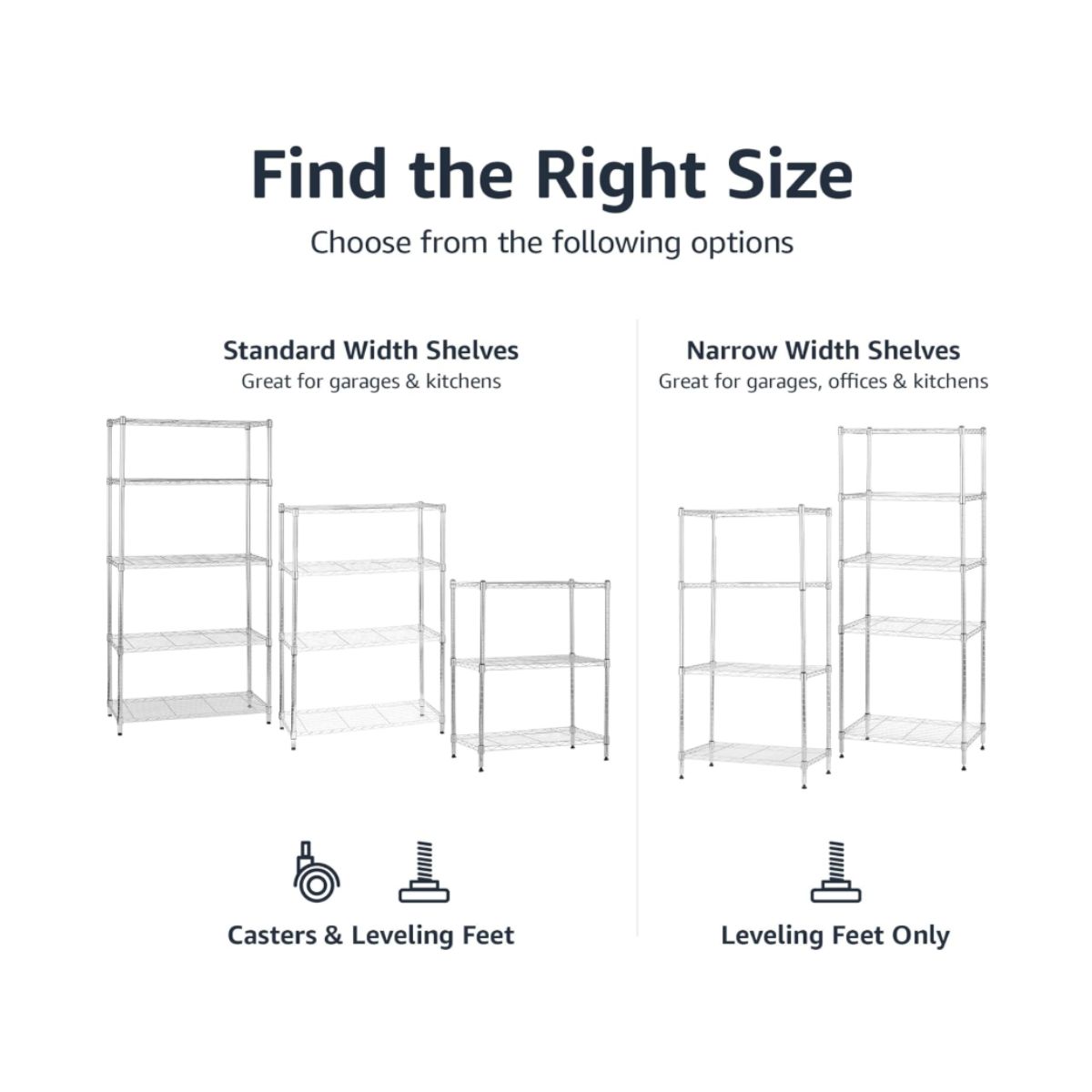 Find the Right Size

Choose from the following options

Standard Width Shelves

Great for garages & kitchens

Casters & Leveling Feet

Narrow Width Shelves

Great for garages, offices & kitchens

Leveling Feet Only