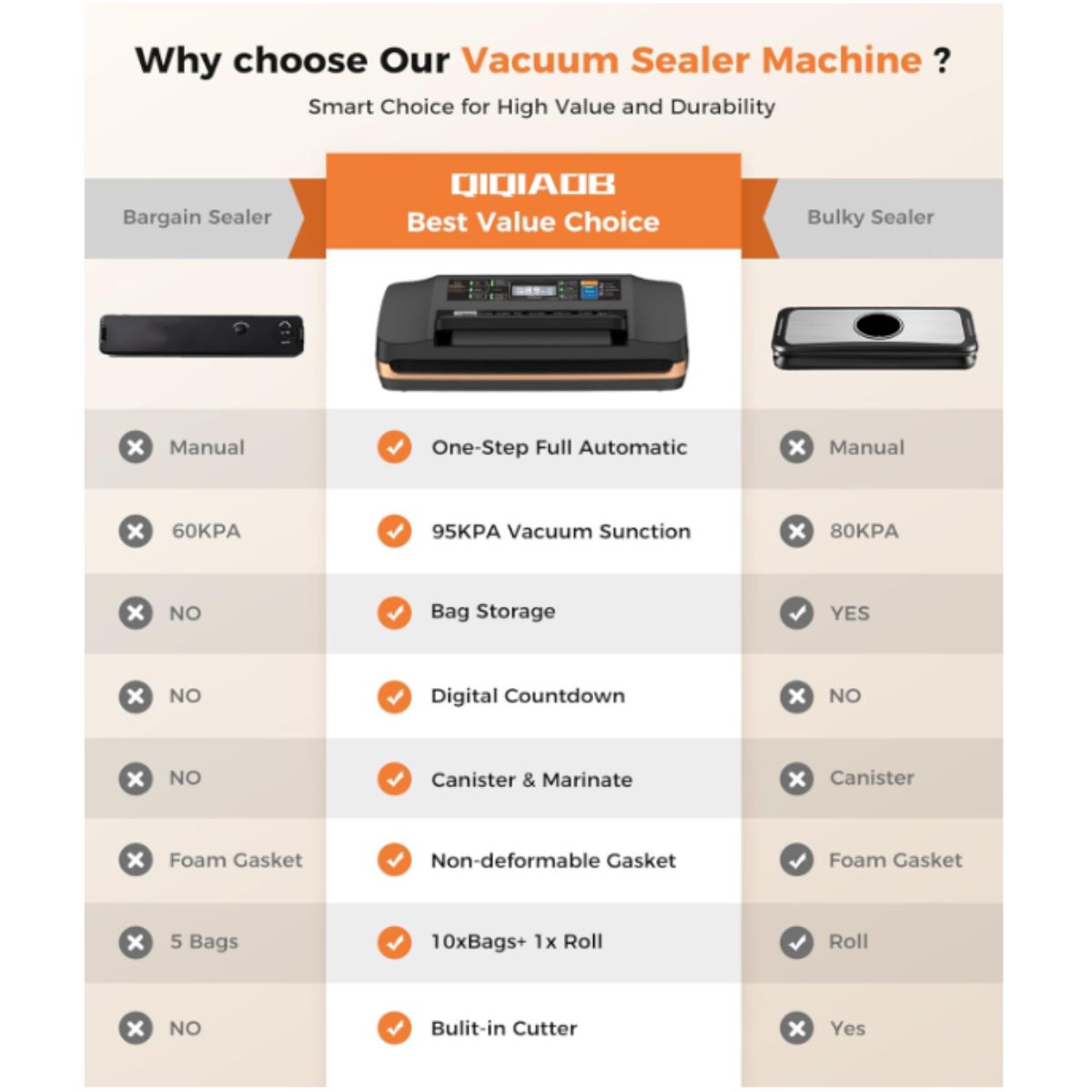 Why choose Our Vacuum Sealer Machine ?

Smart Choice for High Value and Durability

| Bargain Sealer | QIQIAOB Best Value Choice | Bulky Sealer |
|---|---|---|
| Manual | One-Step Full Automatic | Manual |
| 60KPA | 95KPA Vacuum Sunction | 80KPA |
| NO | Bag Storage | YES |
| NO | Digital Countdown | NO |
| NO | Canister & Marinate | Canister |
| Foam Gasket | Non-deformable Gasket | Foam Gasket |
| 5 Bags | 10xBags+ 1x Roll | Roll |
| NO | Bulit-in Cutter | Yes |