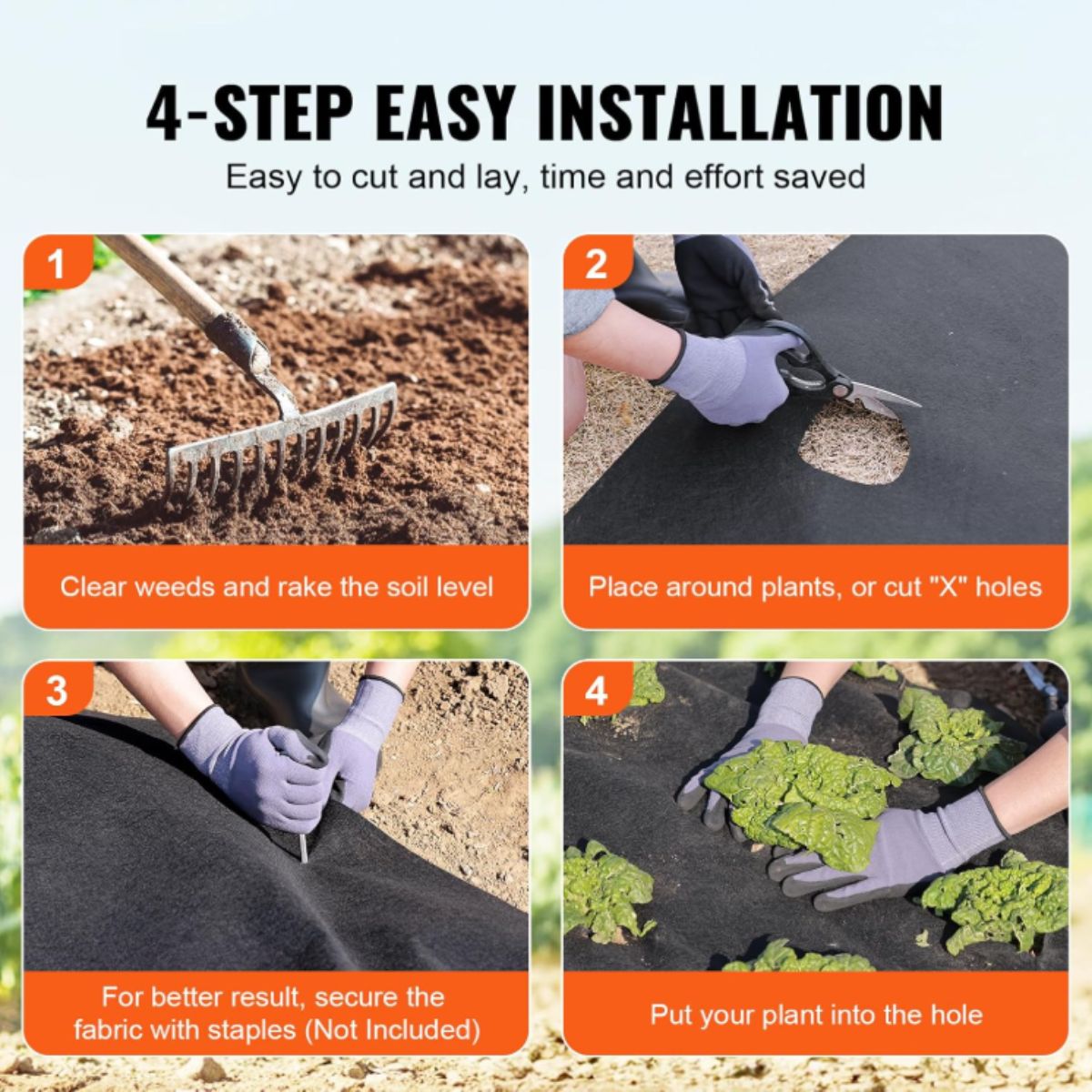 4-STEP EASY INSTALLATION

Easy to cut and lay, time and effort saved

1

Clear weeds and rake the soil level

2

Place around plants, or cut "X" holes

3

For better result, secure the fabric with staples (Not Included)

4

Put your plant into the hole