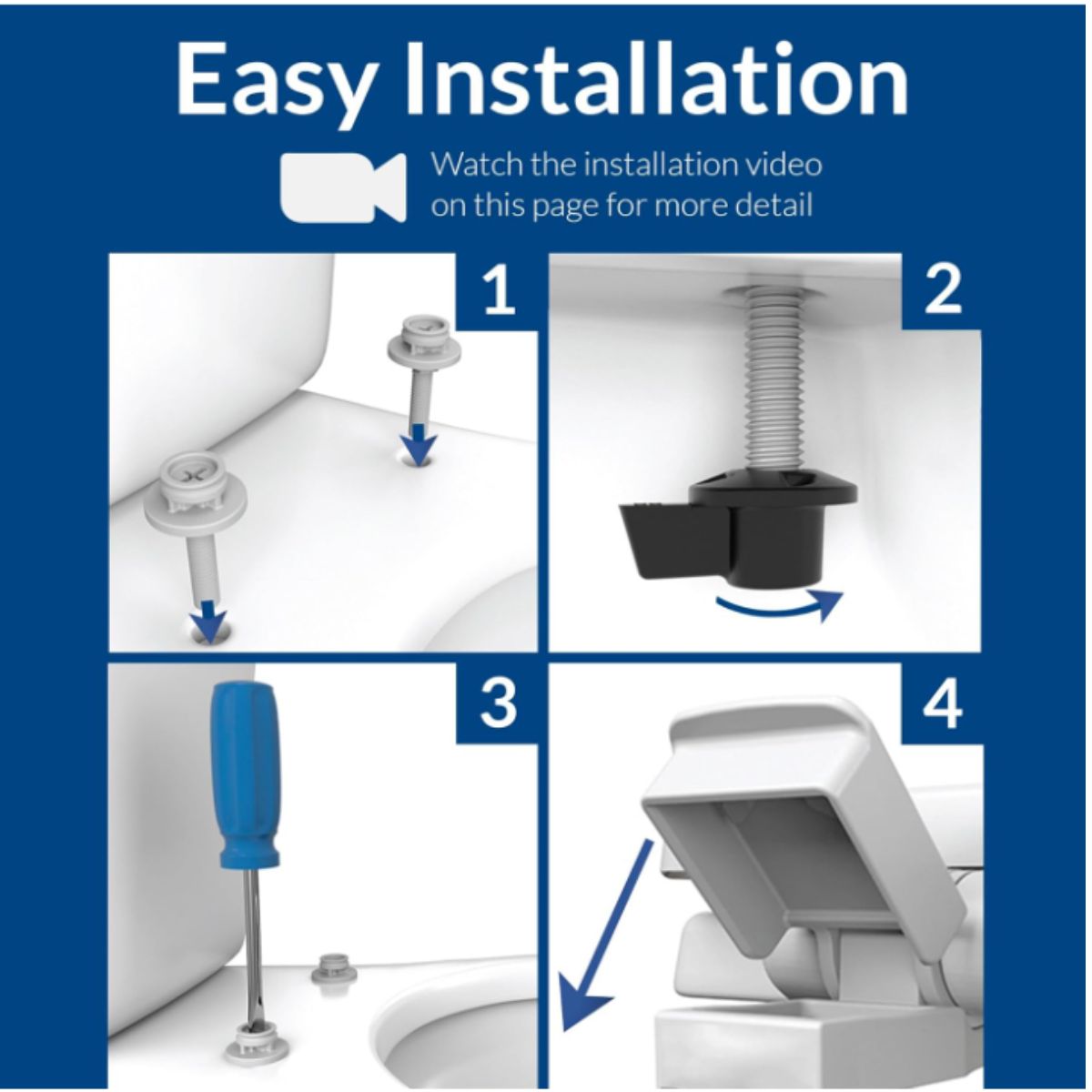 Easy Installation

Watch the installation video on this page for more detail

1

2

3

4