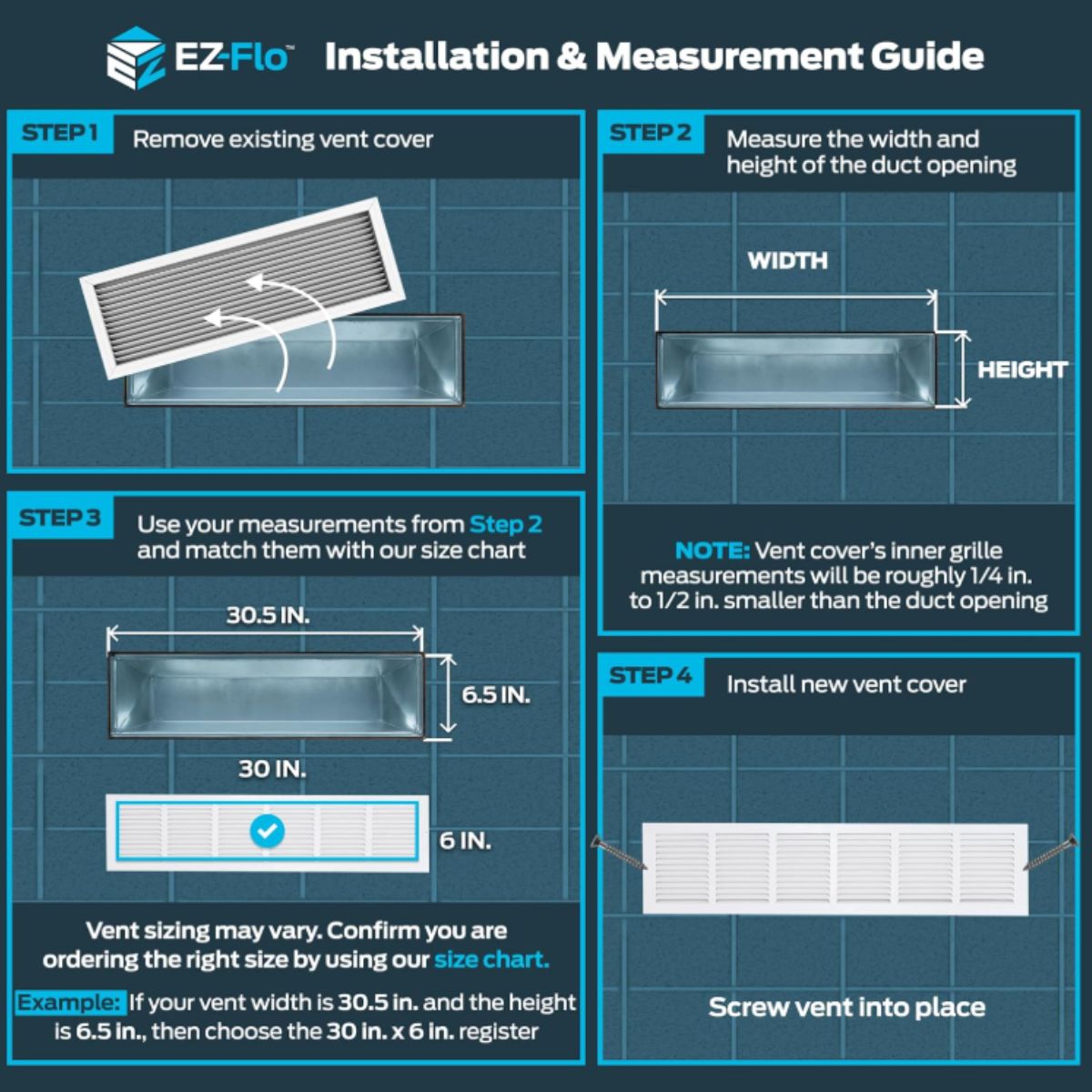 EZ-Flo™ Installation & Measurement Guide

STEP 1 Remove existing vent cover

STEP 2 Measure the width and height of the duct opening

WIDTH

HEIGHT

NOTE: Vent cover's inner grille measurements will be roughly 1/4 in. to 1/2 in. smaller than the duct opening

STEP 3 Use your measurements from Step 2 and match them with our size chart

30.5 IN.

6.5 IN.

30 IN.

6 IN.

Vent sizing may vary. Confirm you are ordering the right size by using our size chart.

Example: If your vent width is 30.5 in. and the height is 6.5 in., then choose the 30 in. x 6 in. register

STEP 4 Install new vent cover

Screw vent into place