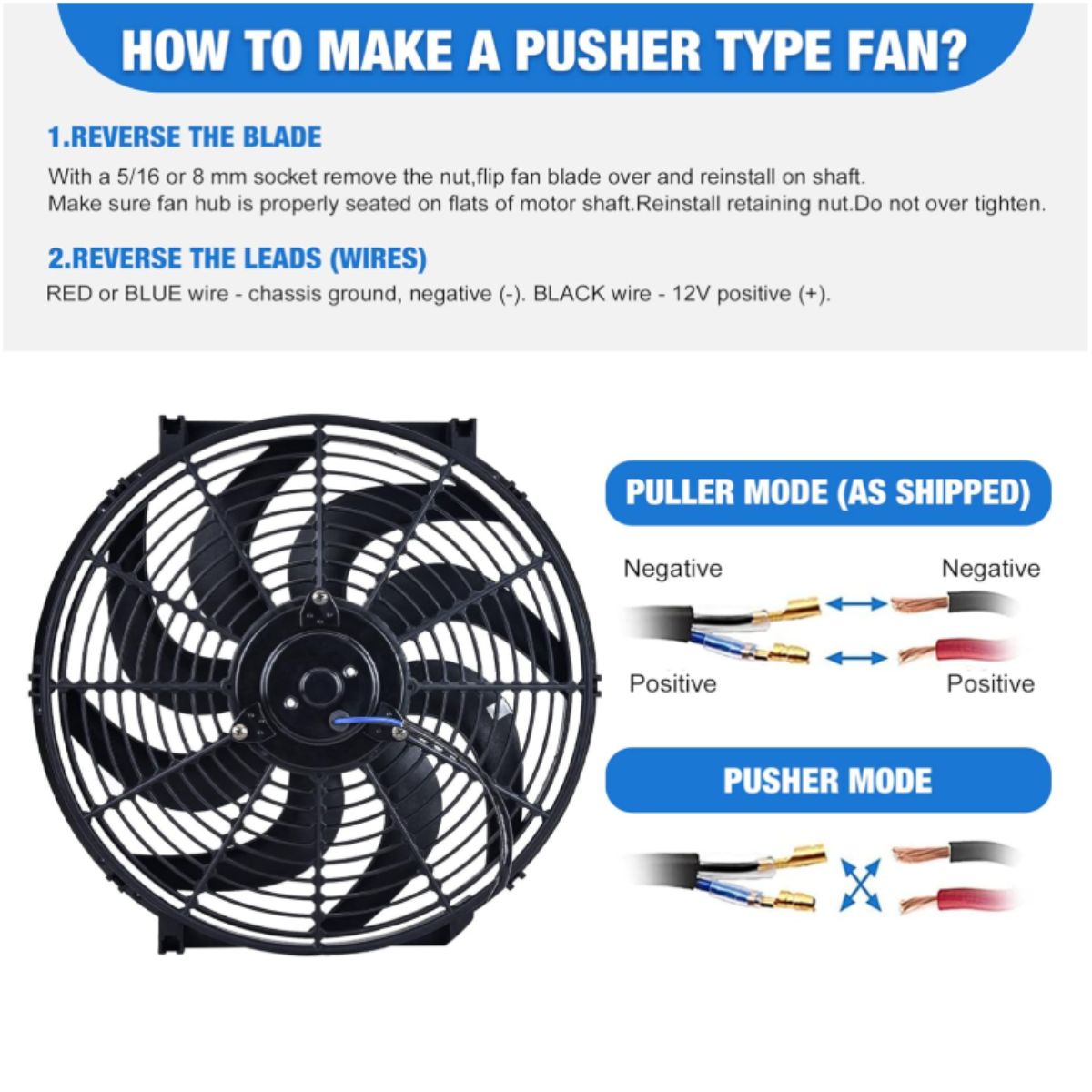 HOW TO MAKE A PUSHER TYPE FAN?

1.REVERSE THE BLADE

With a 5/16 or 8 mm socket remove the nut,flip fan blade over and reinstall on shaft. Make sure fan hub is properly seated on flats of motor shaft.Reinstall retaining nut.Do not over tighten.

2.REVERSE THE LEADS (WIRES)

RED or BLUE wire - chassis ground, negative (-). BLACK wire - 12V positive (+).

PULLER MODE (AS SHIPPED)

Negative

Negative

Positive

Positive

PUSHER MODE