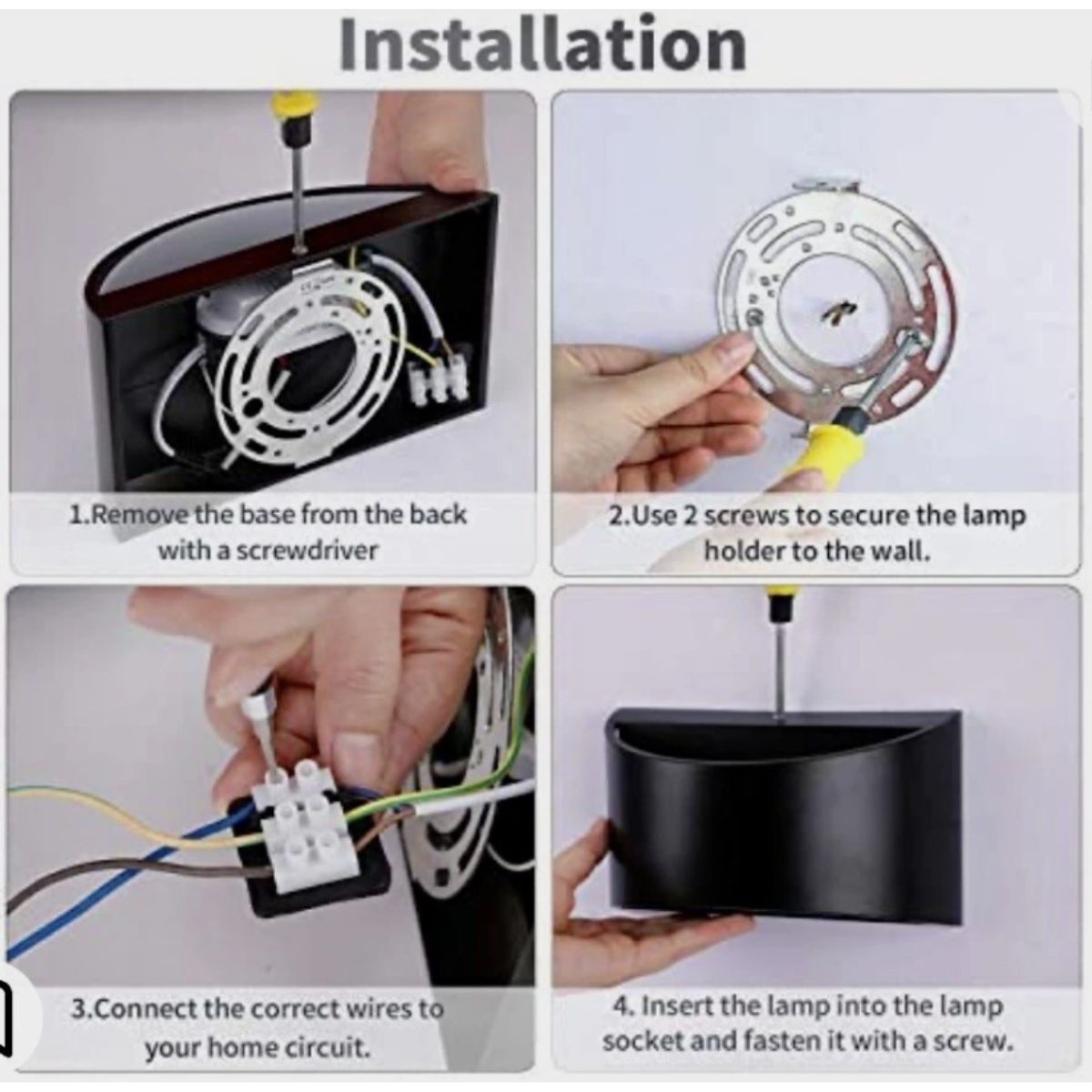 Installation

1.Remove the base from the back with a screwdriver

2.Use 2 screws to secure the lamp holder to the wall.

3.Connect the correct wires to your home circuit.

4. Insert the lamp into the lamp socket and fasten it with a screw.