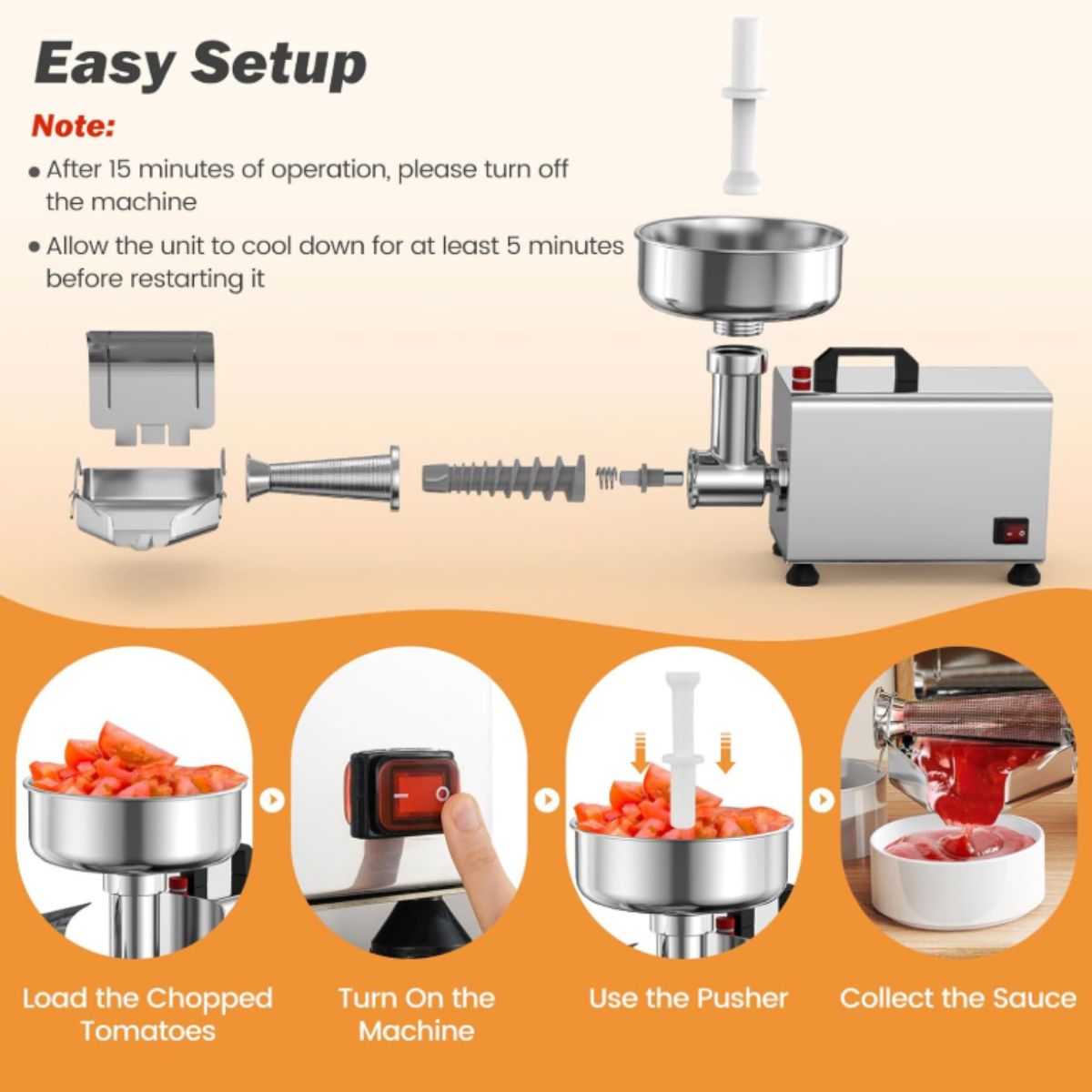 Easy Setup

Note:

• After 15 minutes of operation, please turn off the machine

• Allow the unit to cool down for at least 5 minutes before restarting it

Load the Chopped Tomatoes

Turn On the Machine

Use the Pusher

Collect the Sauce