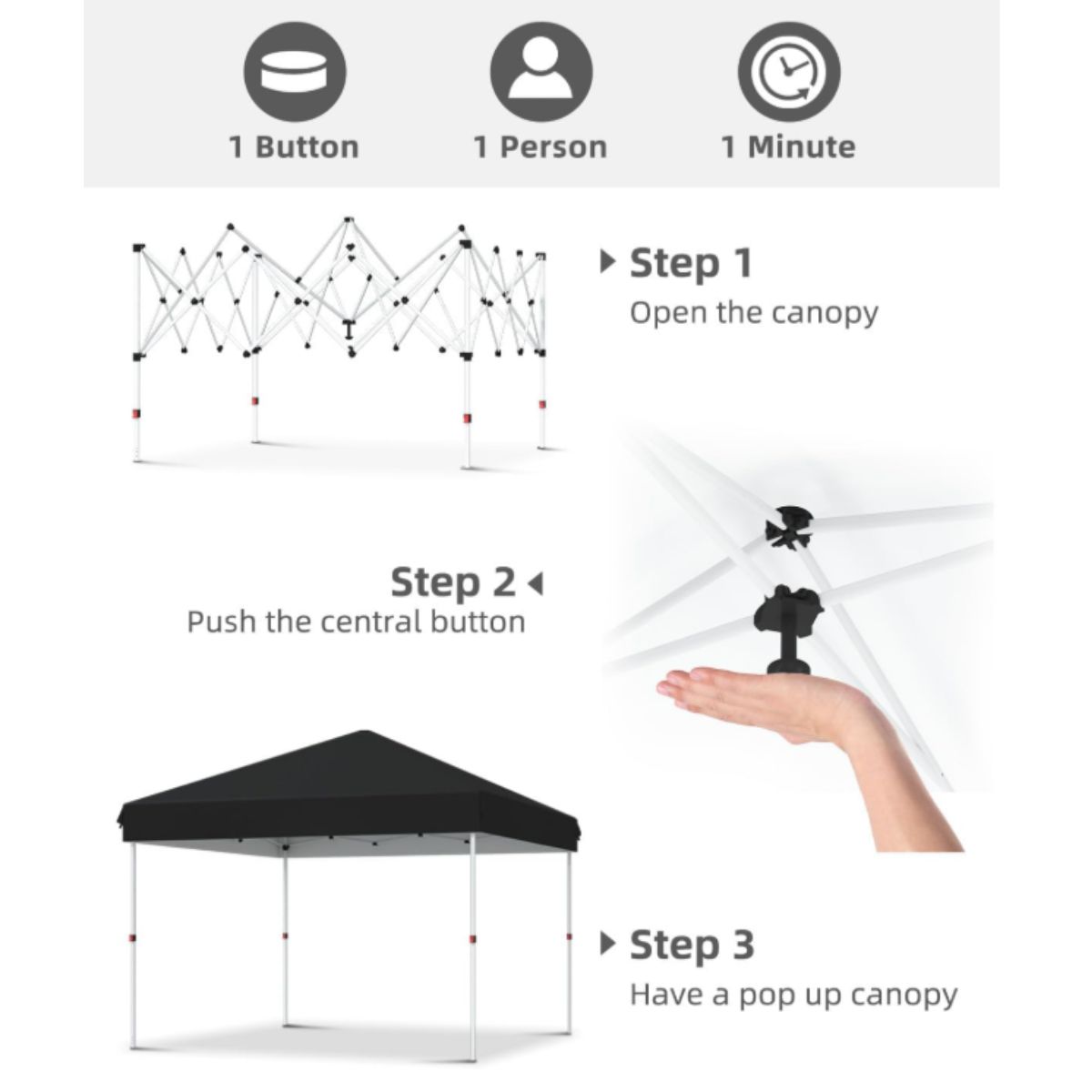 1 Button

1 Person

1 Minute

Step 1
Open the canopy

Step 2
Push the central button

Step 3
Have a pop up canopy