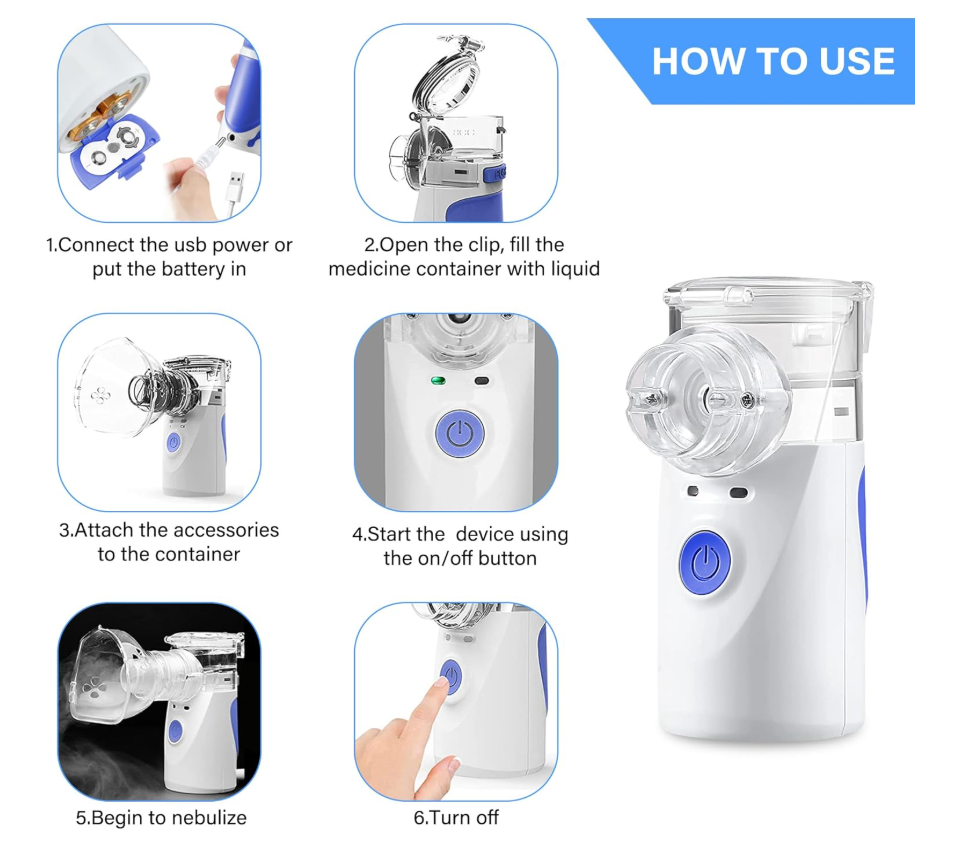 HOW TO USE

1.Connect the usb power or put the battery in

2.Open the clip, fill the medicine container with liquid

3.Attach the accessories to the container

4.Start the  device using the on/off button

5.Begin to nebulize

6.Turn off