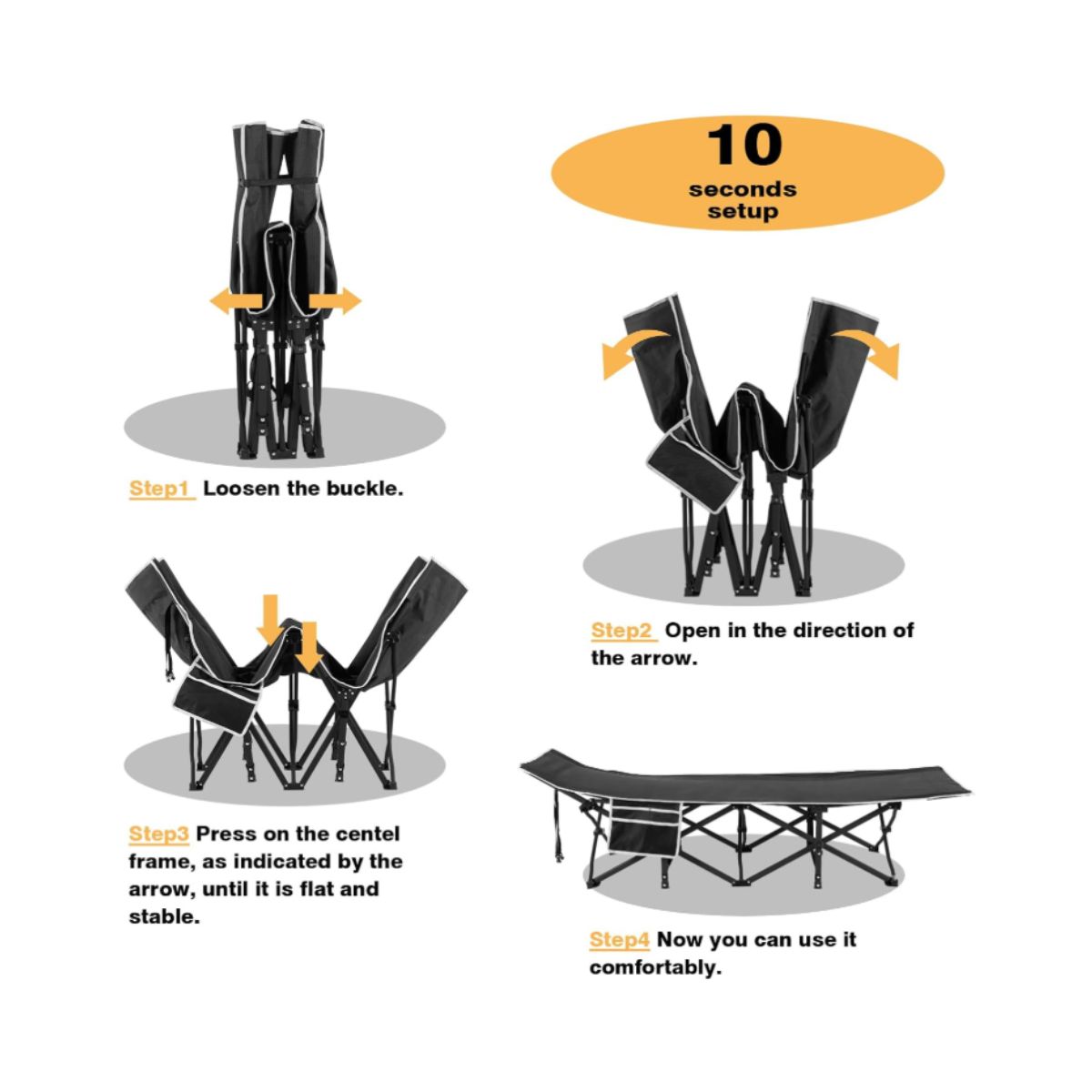 10
seconds
setup

Step1 Loosen the buckle.

Step2 Open in the direction of the arrow.

Step3 Press on the centel frame, as indicated by the arrow, until it is flat and stable.

Step4 Now you can use it comfortably.