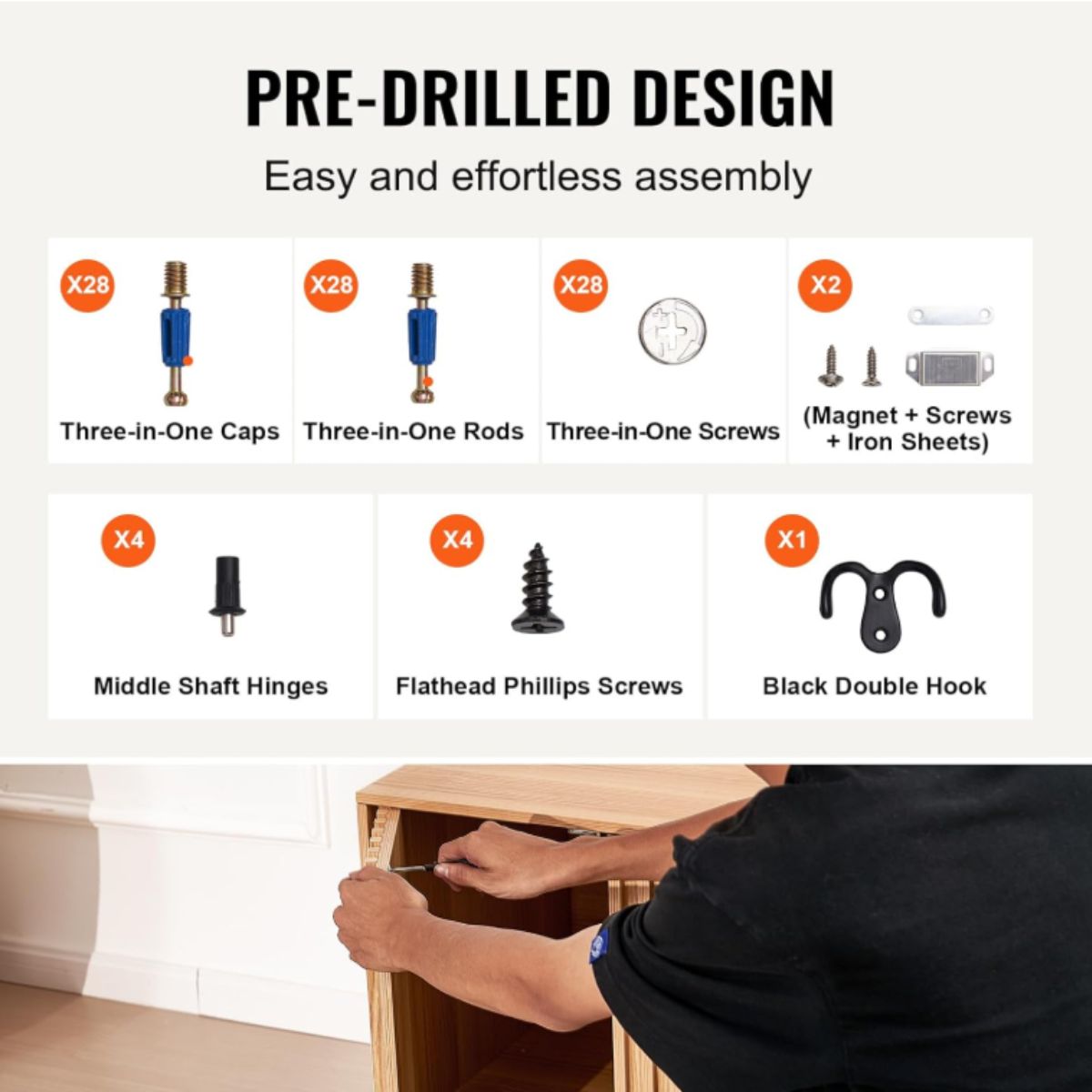 PRE-DRILLED DESIGN

Easy and effortless assembly

X28
Three-in-One Caps

X28
Three-in-One Rods

X28
Three-in-One Screws

X2
(Magnet + Screws + Iron Sheets)

X4
Middle Shaft Hinges

X4
Flathead Phillips Screws

X1
Black Double Hook