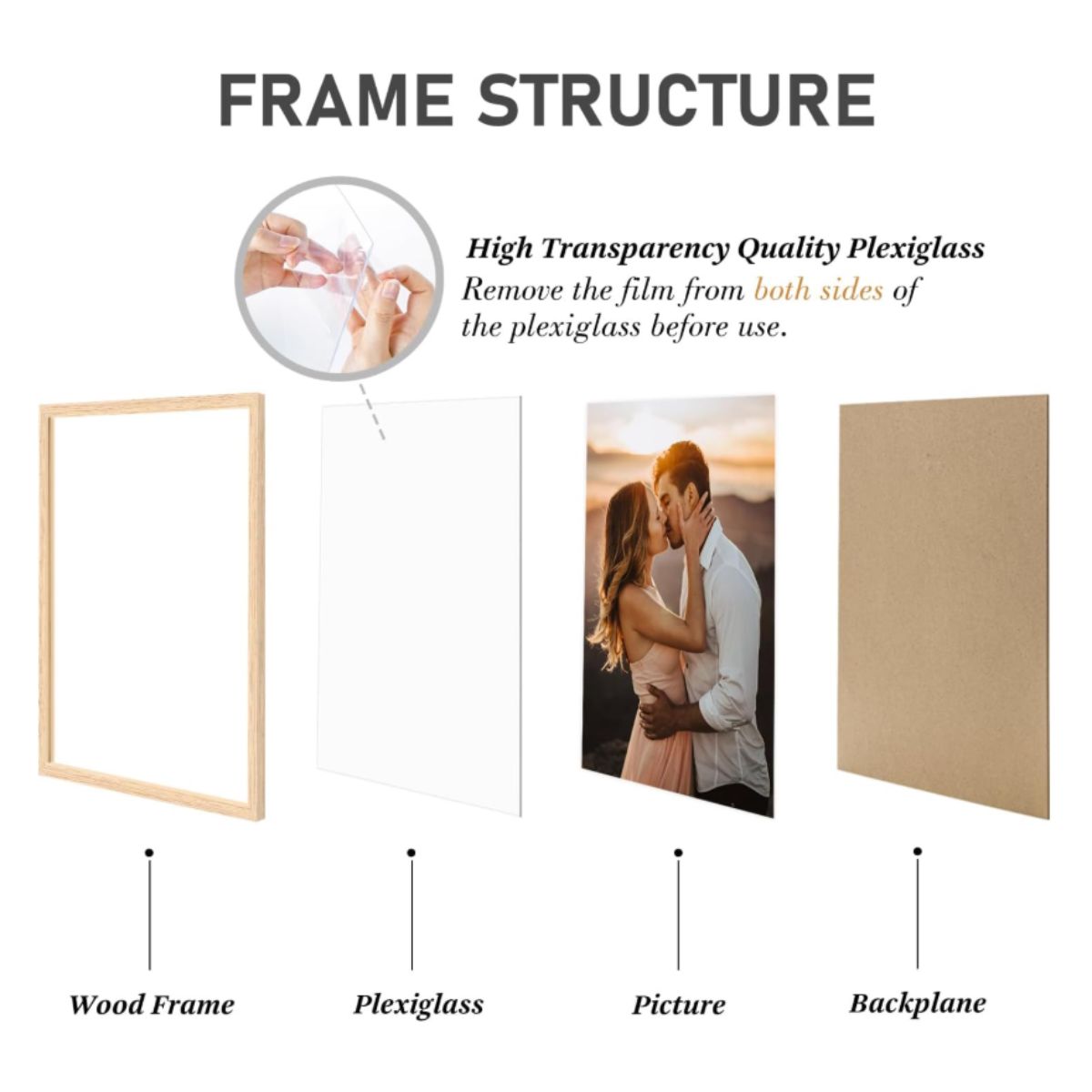 FRAME STRUCTURE

High Transparency Quality Plexiglass
Remove the film from both sides of the plexiglass before use.

Wood Frame

Plexiglass

Picture

Backplane