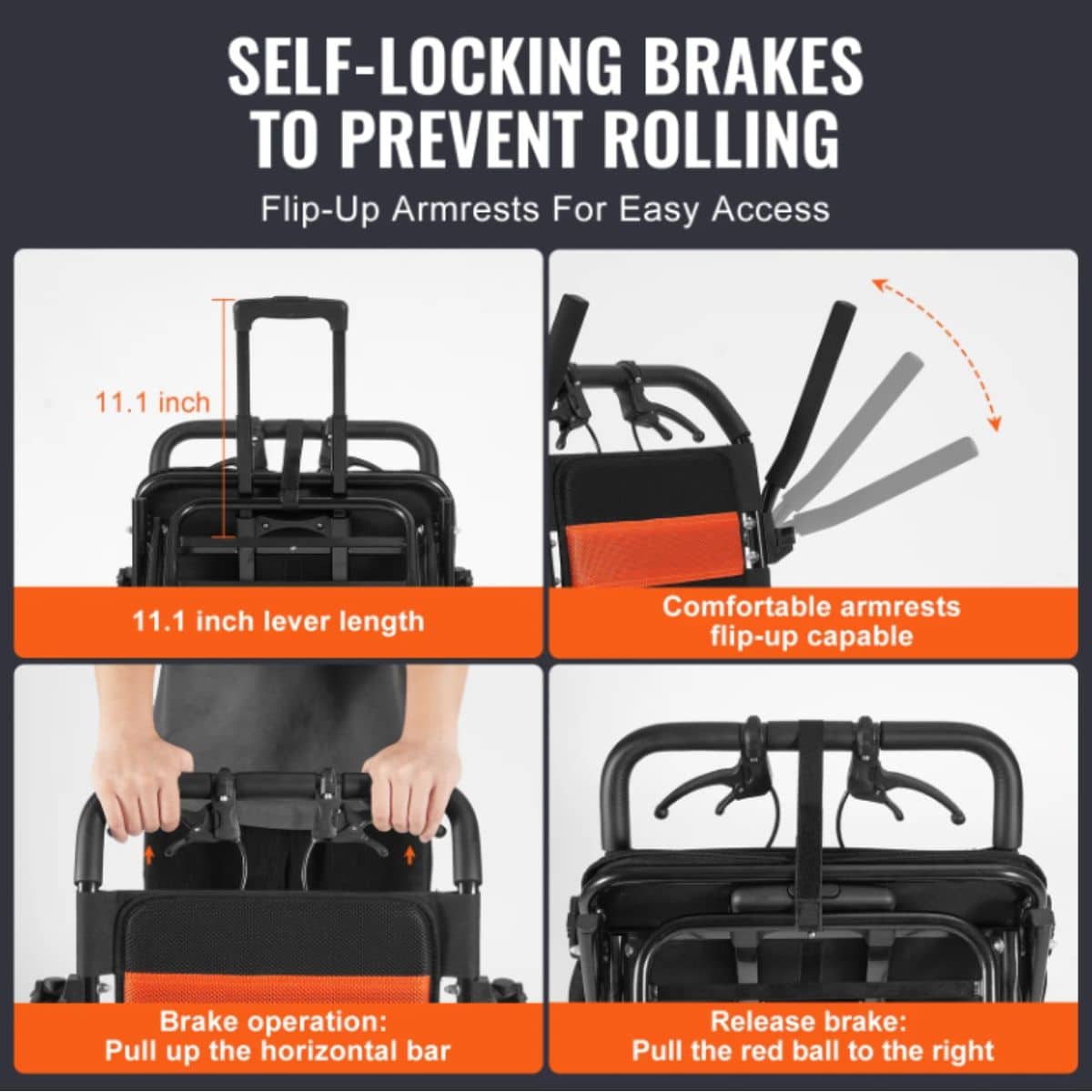 SELF-LOCKING BRAKES TO PREVENT ROLLING

Flip-Up Armrests For Easy Access

11.1 inch

11.1 inch lever length

Comfortable armrests flip-up capable

Brake operation: Pull up the horizontal bar

Release brake: Pull the red ball to the right