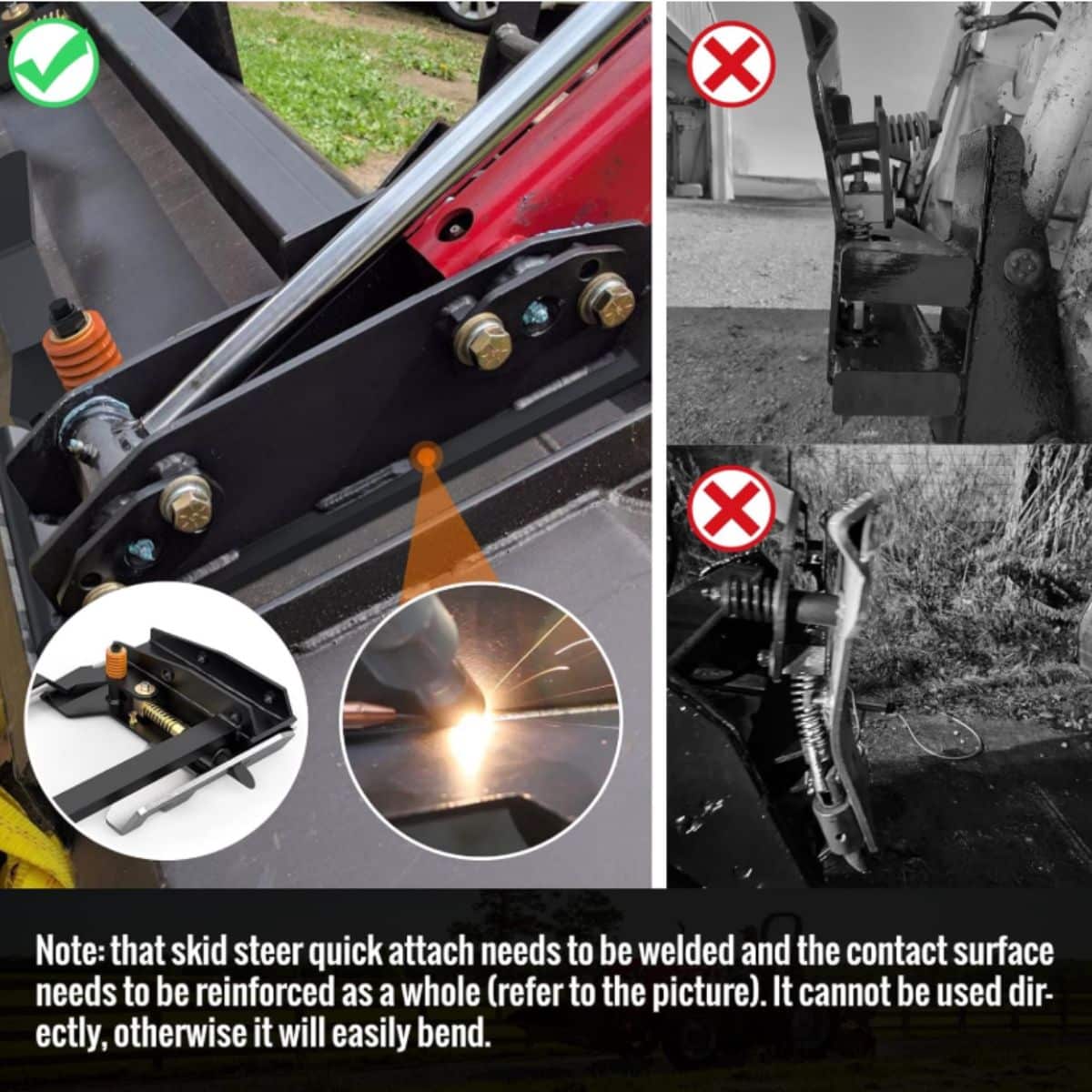 Note: that skid steer quick attach needs to be welded and the contact surface needs to be reinforced as a whole (refer to the picture). It cannot be used directly, otherwise it will easily bend.