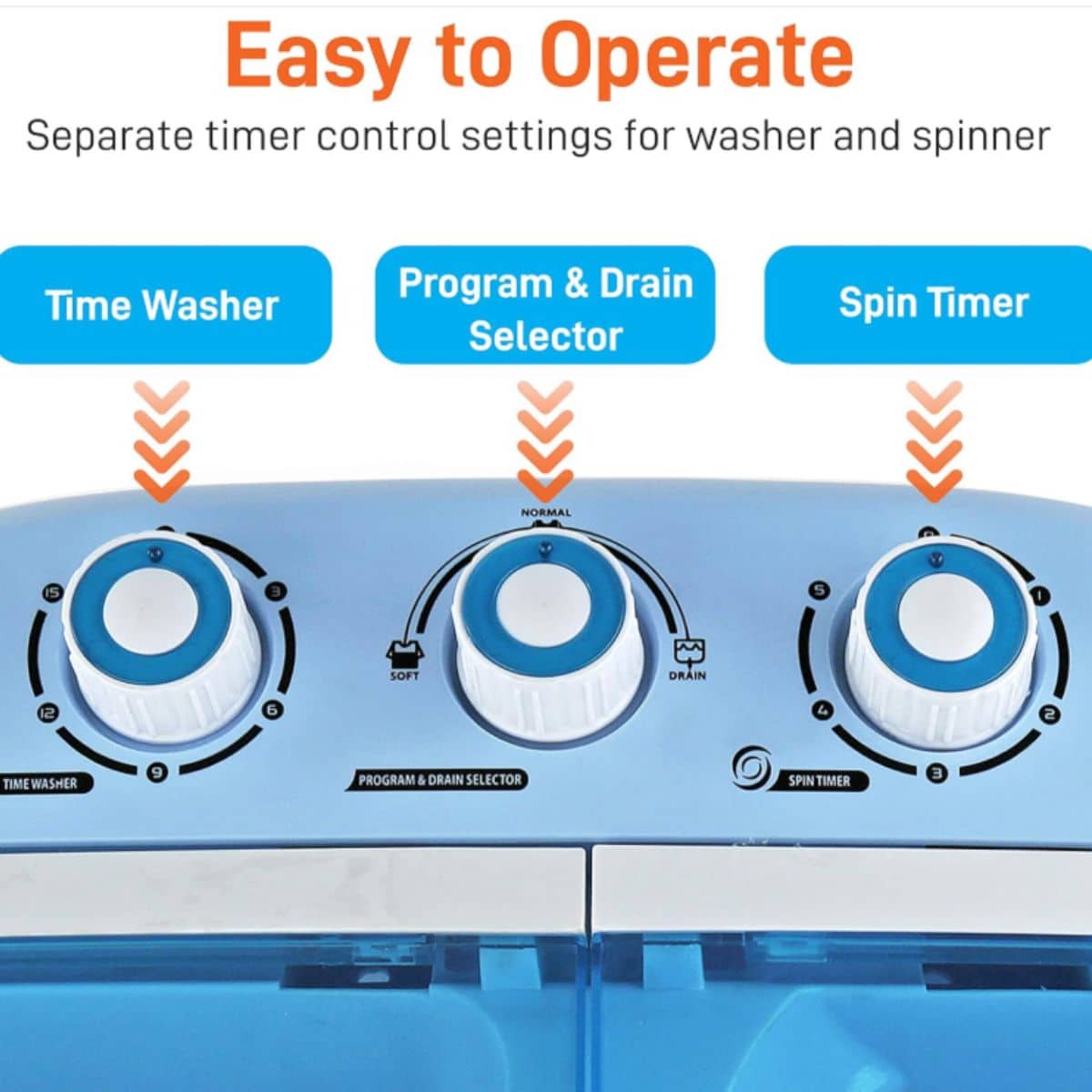 Easy to Operate

Separate timer control settings for washer and spinner

Time Washer

Program & Drain Selector

Spin Timer

15
3
12
6
9
TIME WASHER

NORMAL
SOFT
DRAIN
PROGRAM & DRAIN SELECTOR

5
1
4
2
3
SPIN TIMER