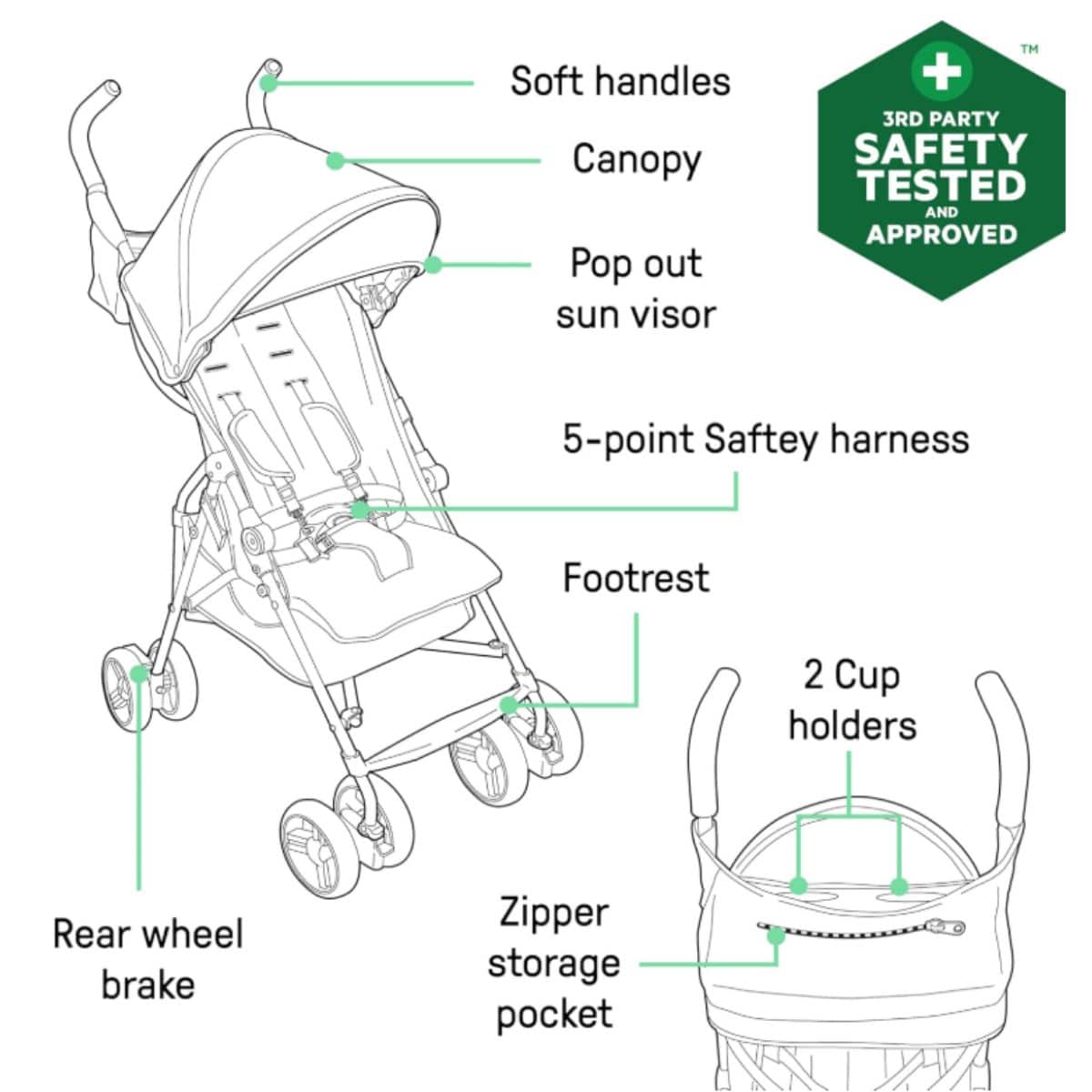 Soft handles

Canopy

Pop out sun visor

5-point Saftey harness

Footrest

Rear wheel brake

2 Cup holders

Zipper storage pocket

™

3RD PARTY SAFETY TESTED AND APPROVED