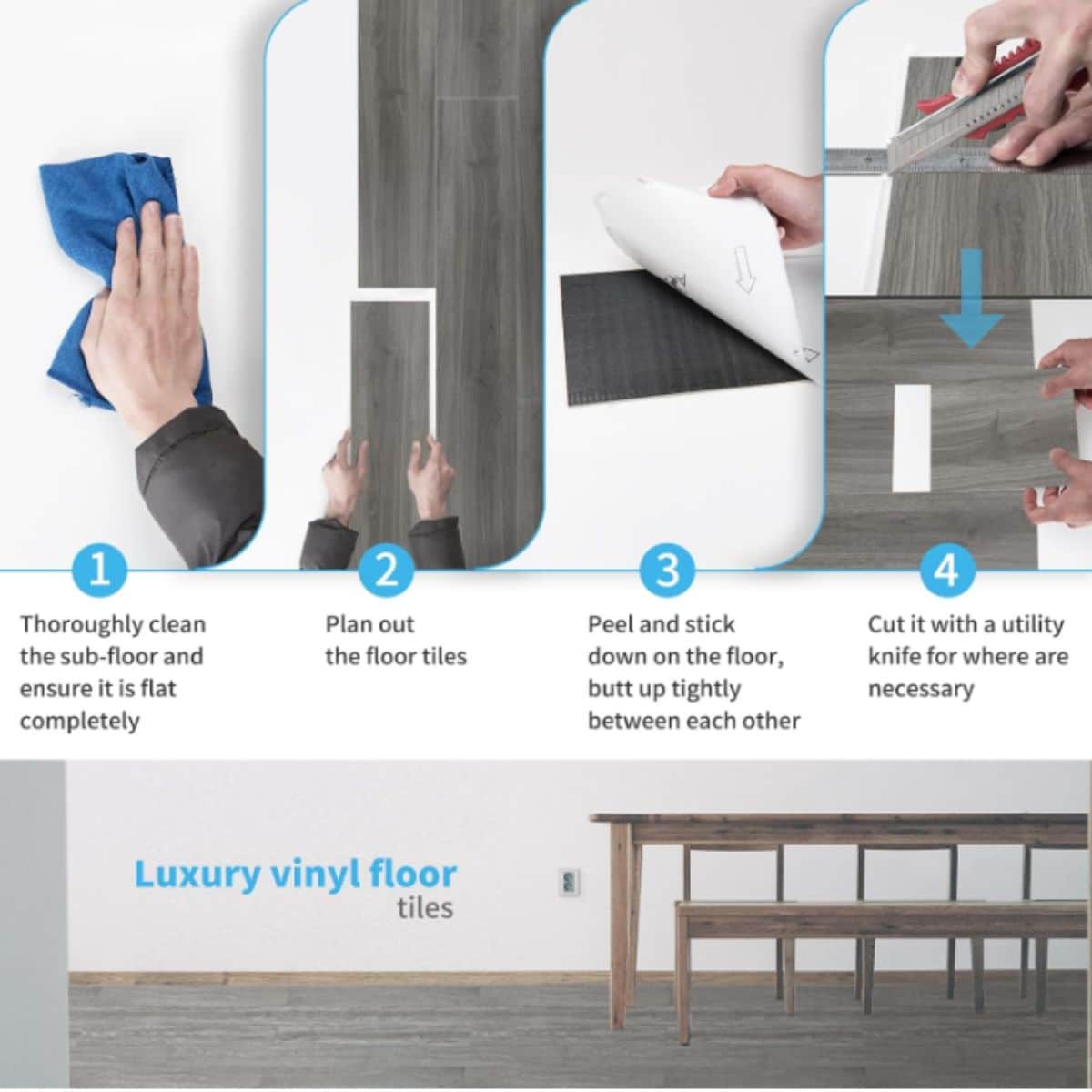 1
Thoroughly clean the sub-floor and ensure it is flat completely

2
Plan out the floor tiles

3
Peel and stick down on the floor, butt up tightly between each other

4
Cut it with a utility knife for where are necessary

Luxury vinyl floor tiles