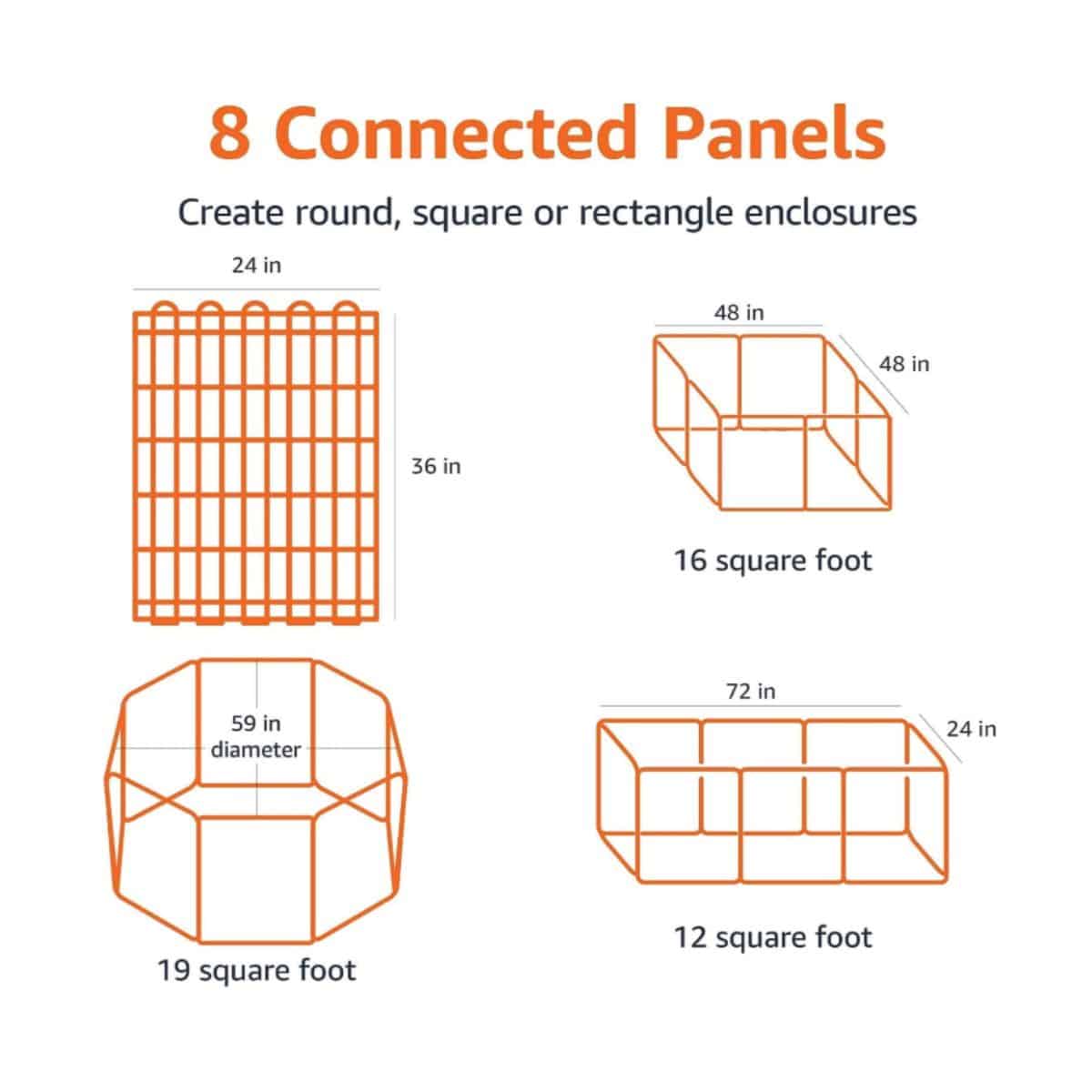 8 Connected Panels

Create round, square or rectangle enclosures

24 in

36 in

48 in

48 in

16 square foot

59 in diameter

19 square foot

72 in

24 in

12 square foot