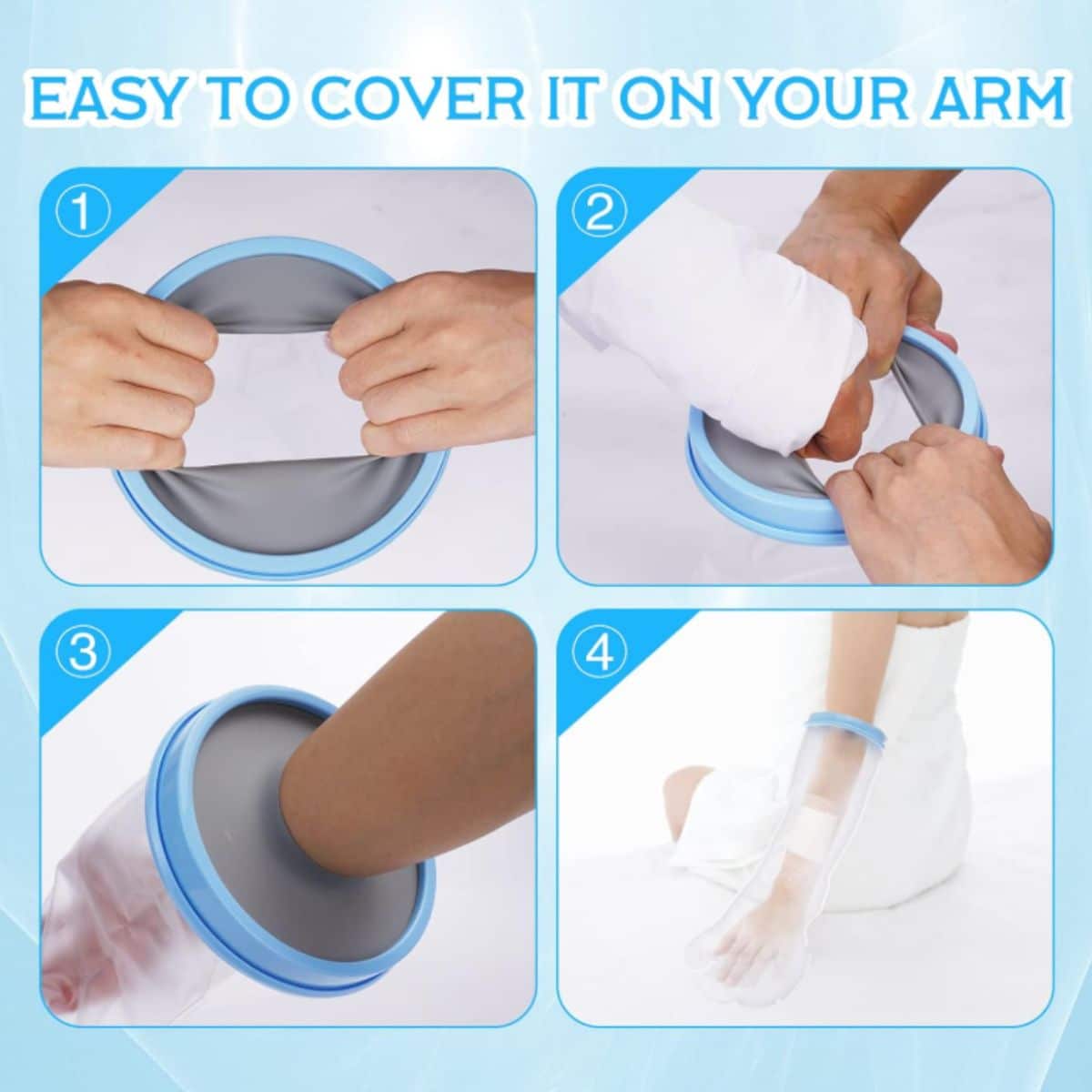 EASY TO COVER IT ON YOUR ARM

①

②

③

④