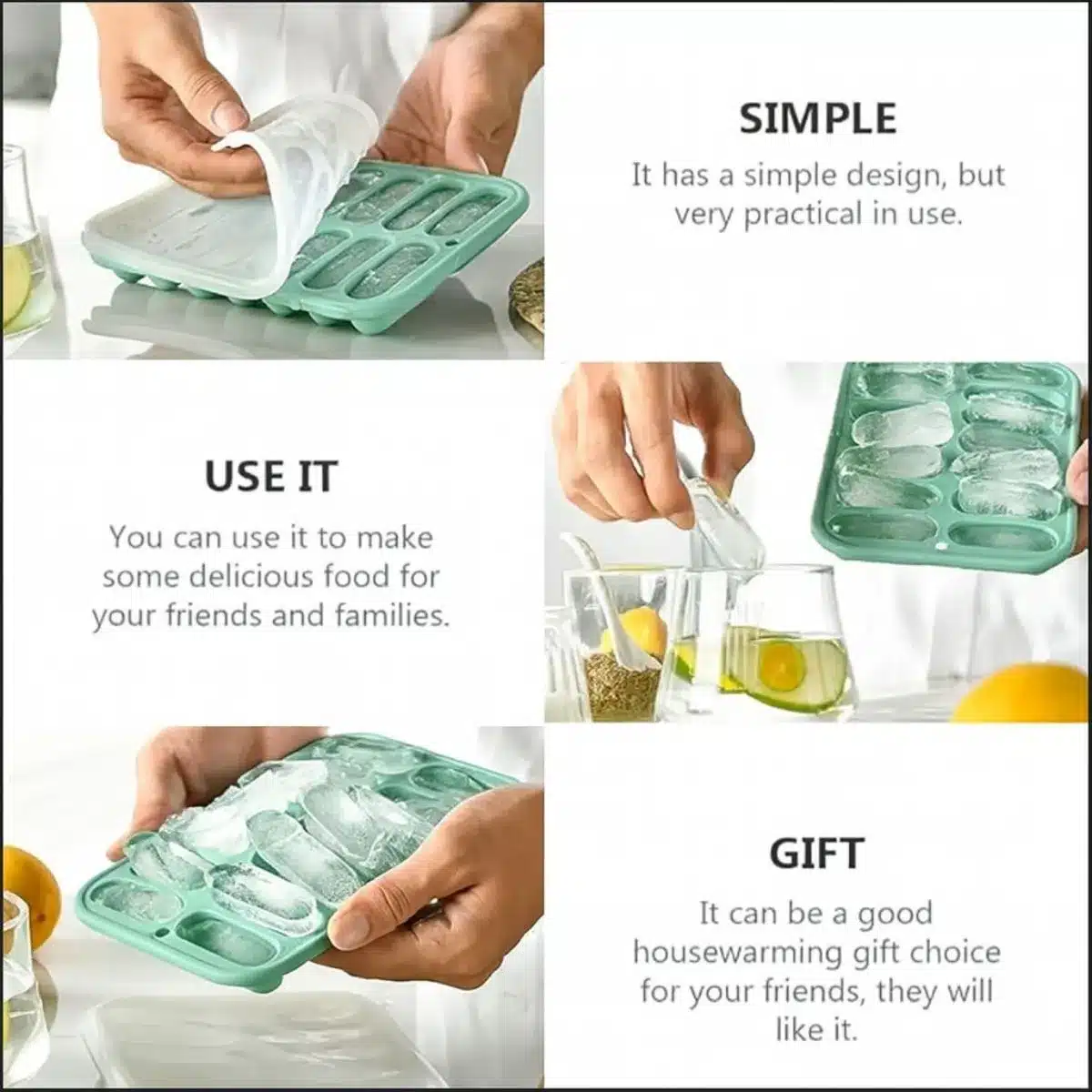 SIMPLE

It has a simple design, but very practical in use.

USE IT

You can use it to make some delicious food for your friends and families.

GIFT

It can be a good housewarming gift choice for your friends, they will like it.