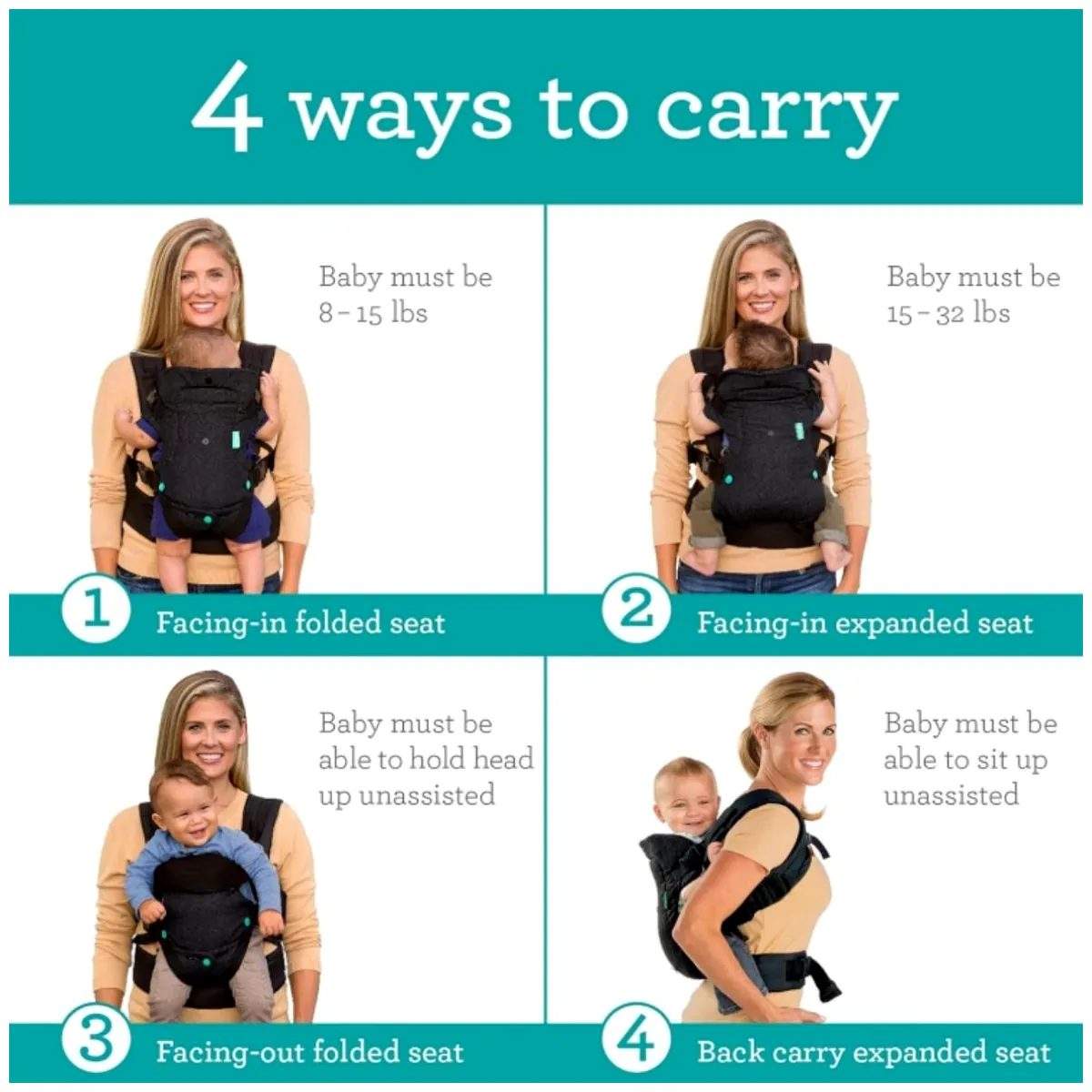 4 ways to carry

Baby must be 8 – 15 lbs

1 Facing-in folded seat

Baby must be 15 – 32 lbs

2 Facing-in expanded seat

Baby must be able to hold head up unassisted

3 Facing-out folded seat

Baby must be able to sit up unassisted

4 Back carry expanded seat