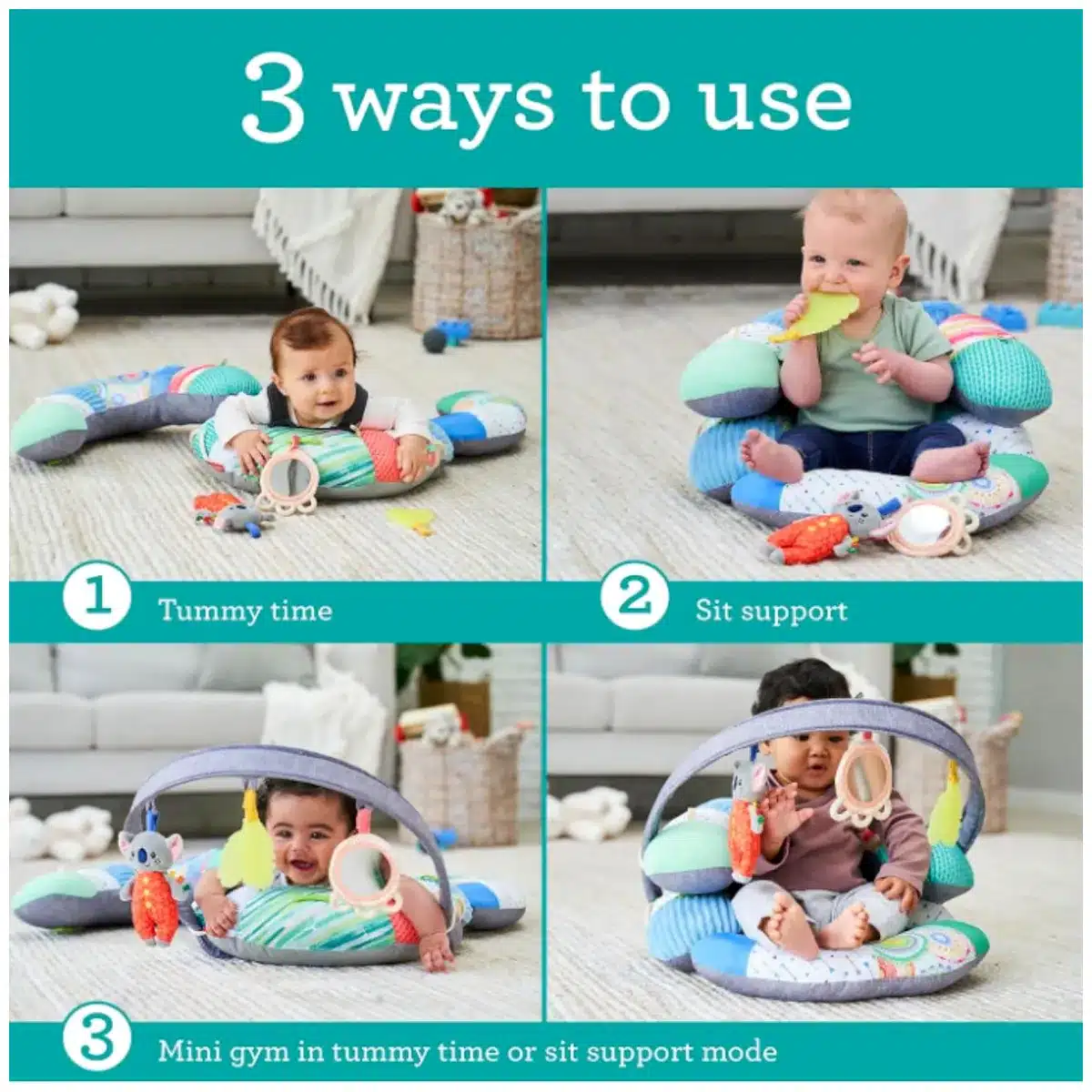 3 ways to use

1 Tummy time

2 Sit support

3 Mini gym in tummy time or sit support mode