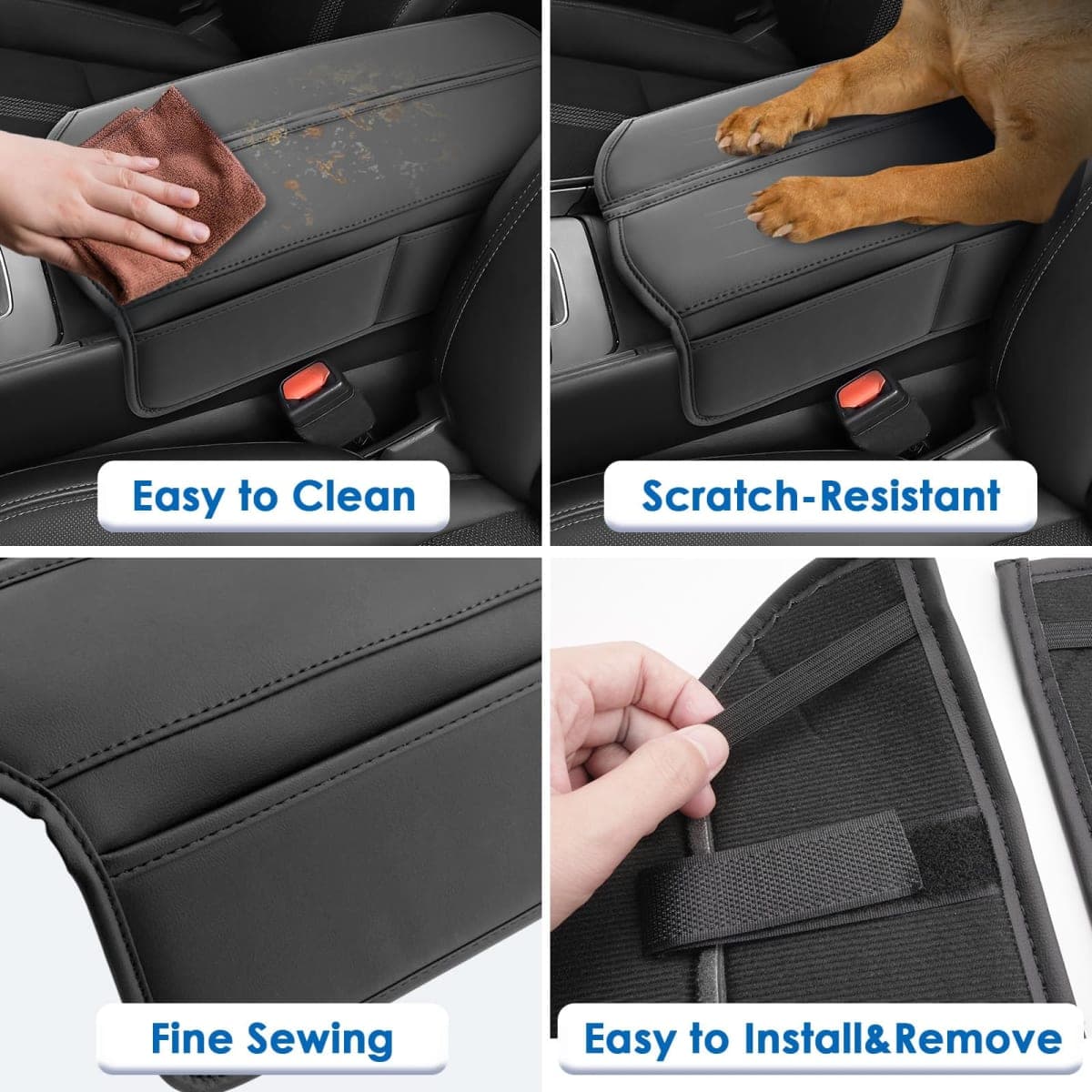 Easy to Clean

Scratch-Resistant

Fine Sewing

Easy to Install&Remove