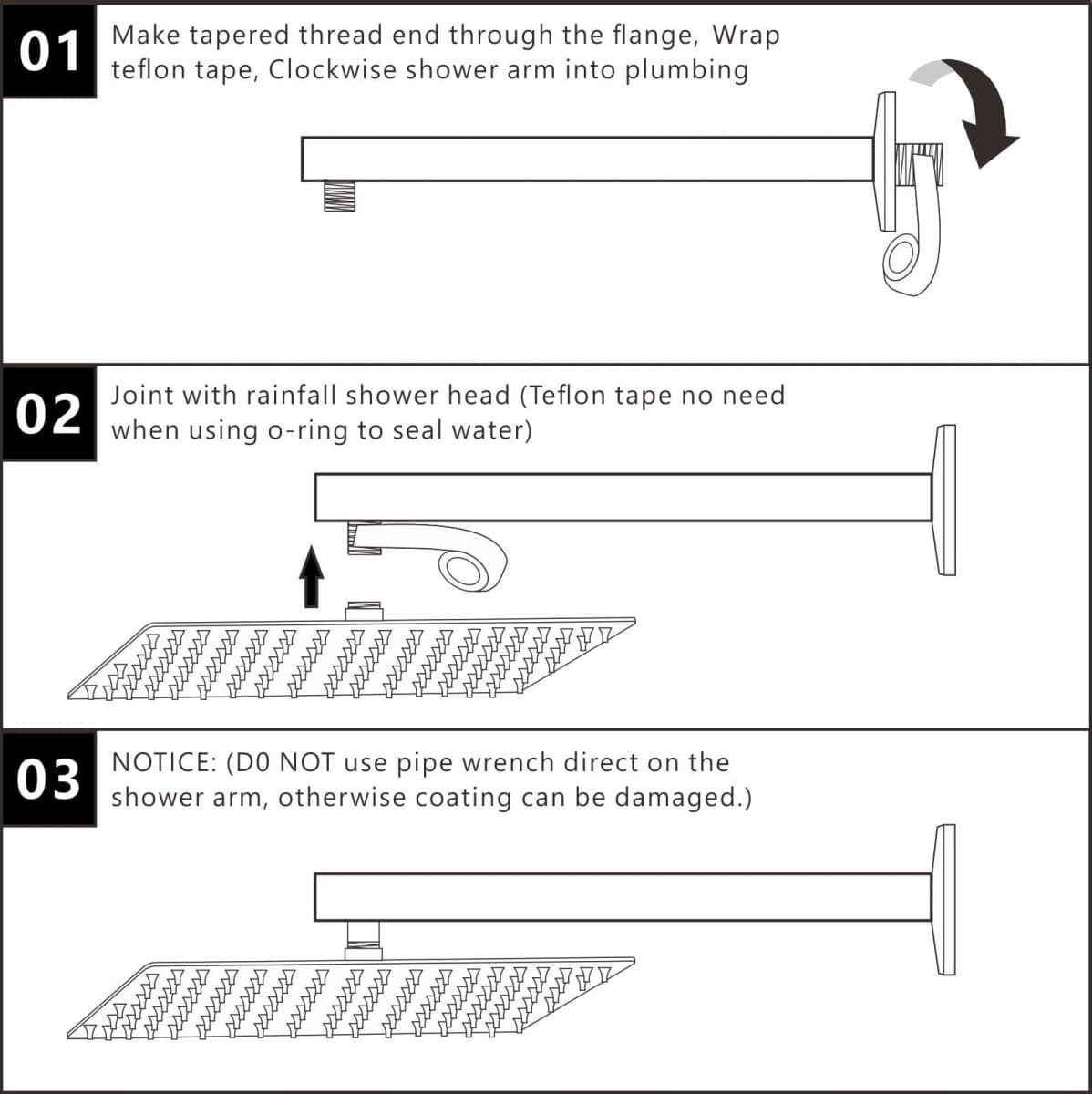 01

Make tapered thread end through the flange, Wrap teflon tape, Clockwise shower arm into plumbing

02

Joint with rainfall shower head (Teflon tape no need when using o-ring to seal water)

03

NOTICE: (D0 NOT use pipe wrench direct on the shower arm, otherwise coating can be damaged.)