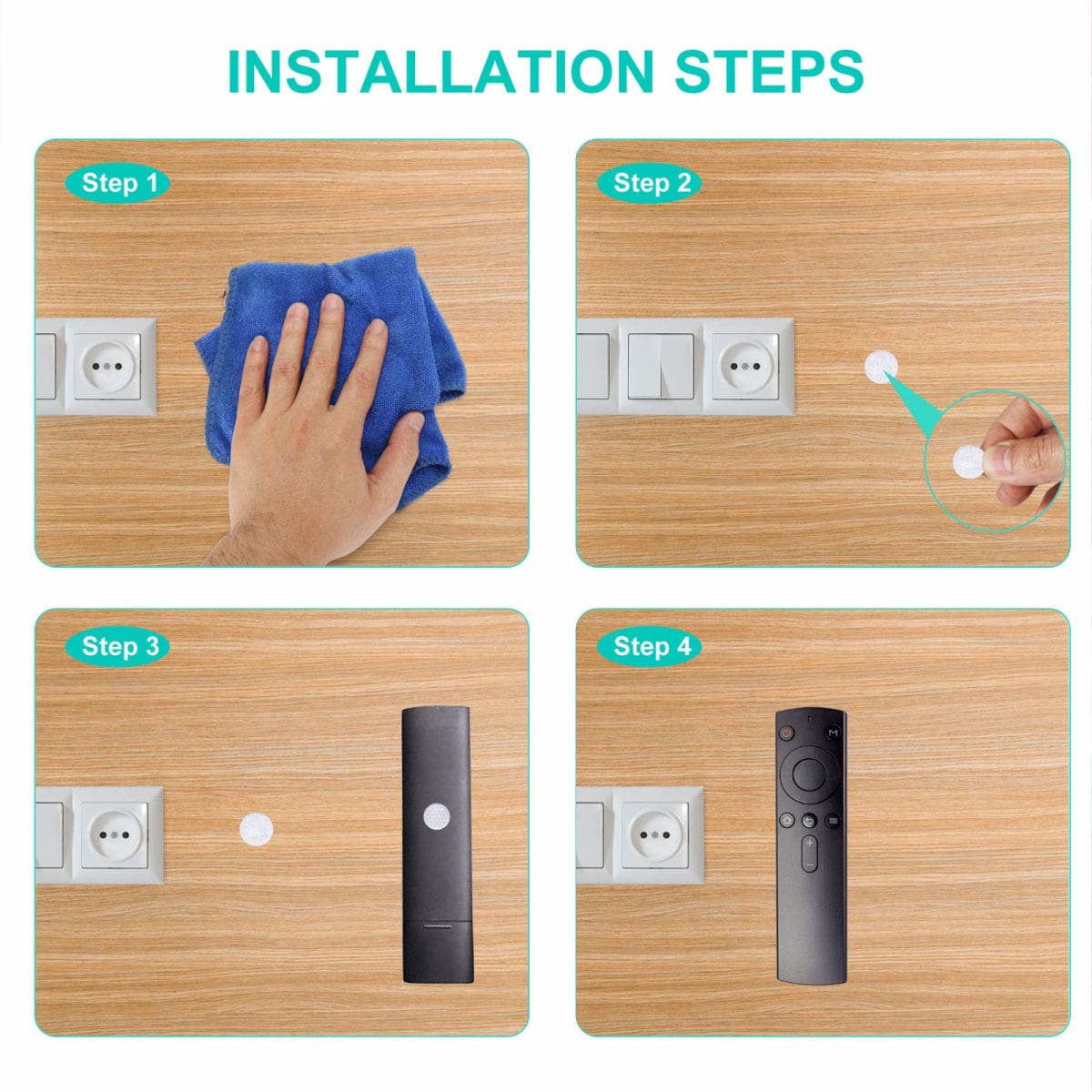 INSTALLATION STEPS

Step 1

Step 2

Step 3

Step 4