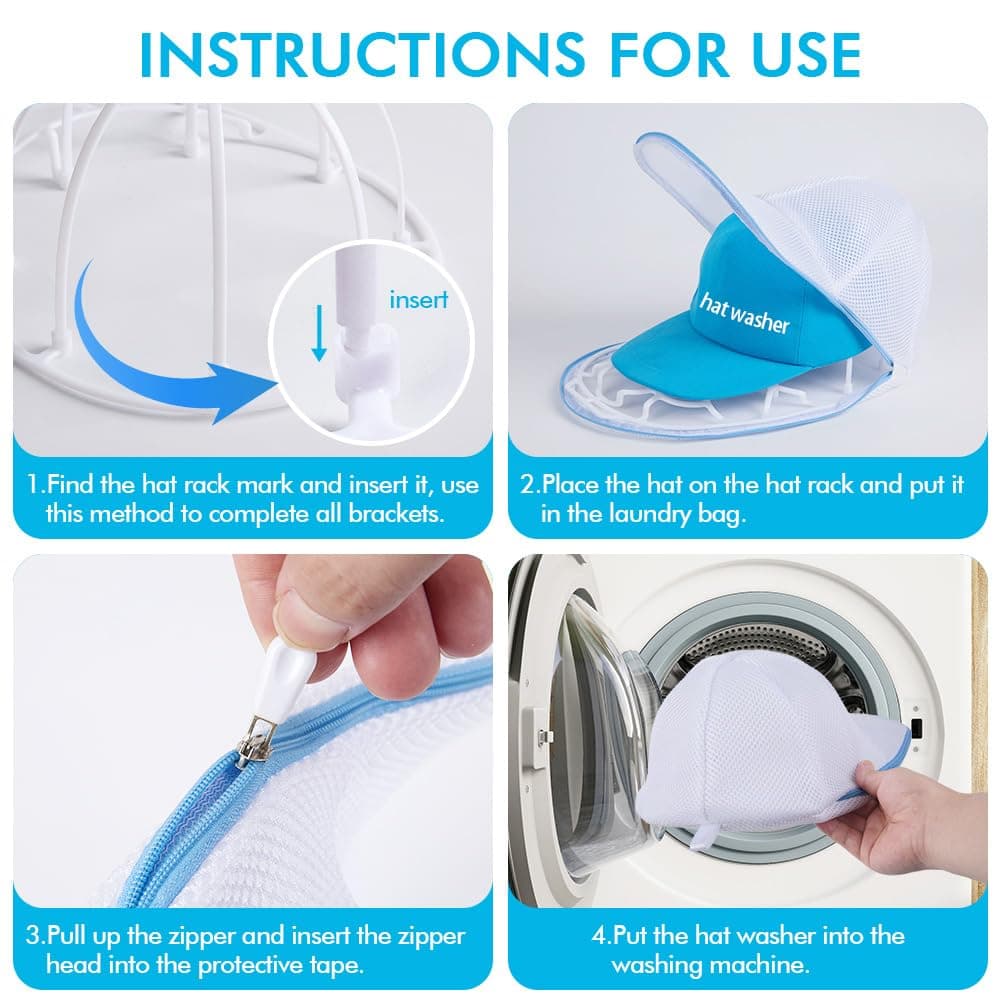 INSTRUCTIONS FOR USE

insert

1.Find the hat rack mark and insert it, use this method to complete all brackets.

hat washer

2.Place the hat on the hat rack and put it in the laundry bag.

3.Pull up the zipper and insert the zipper head into the protective tape.

4.Put the hat washer into the washing machine.