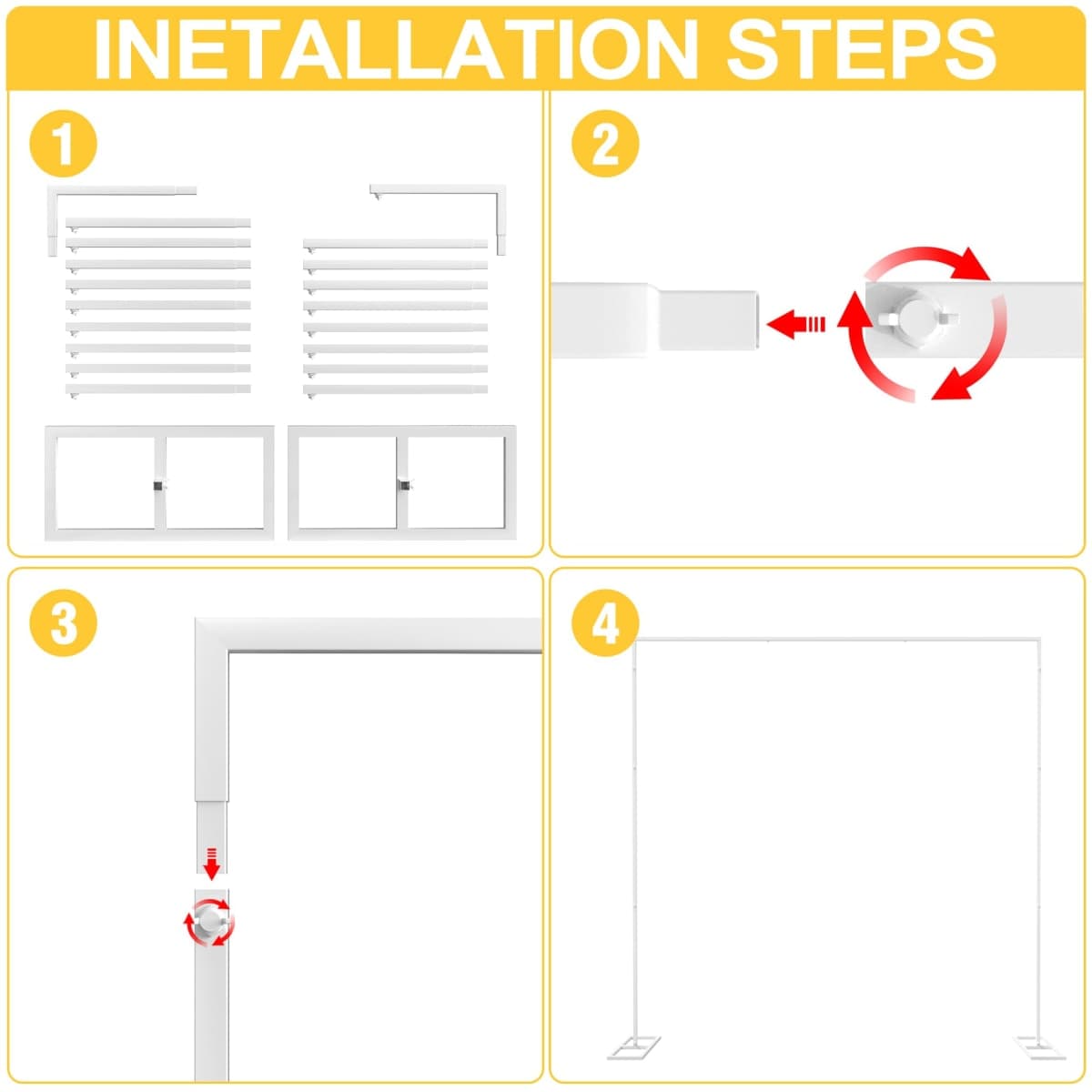 INETALLATION STEPS

1

2

3

4