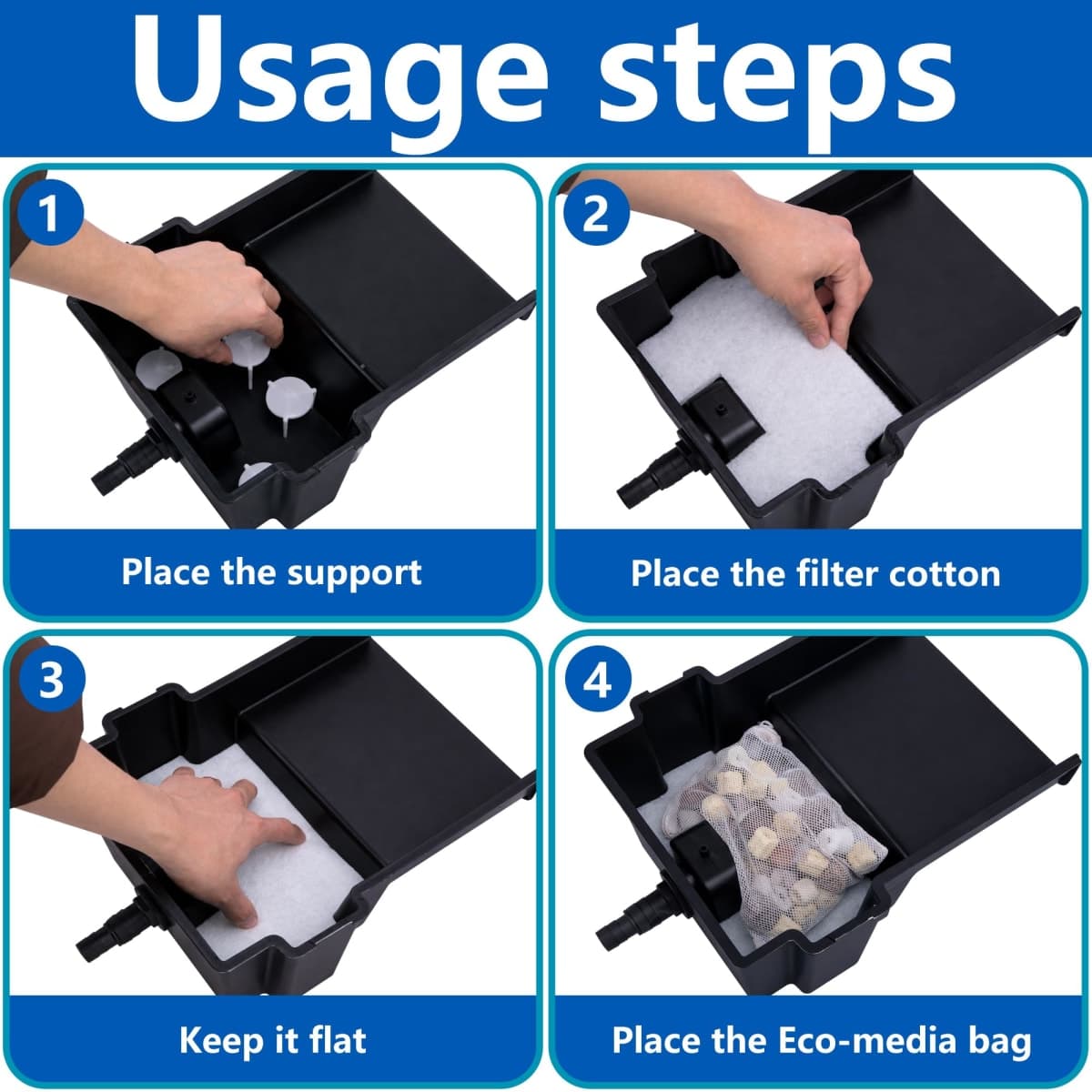 Usage steps

1

Place the support

2

Place the filter cotton

3

Keep it flat

4

Place the Eco-media bag