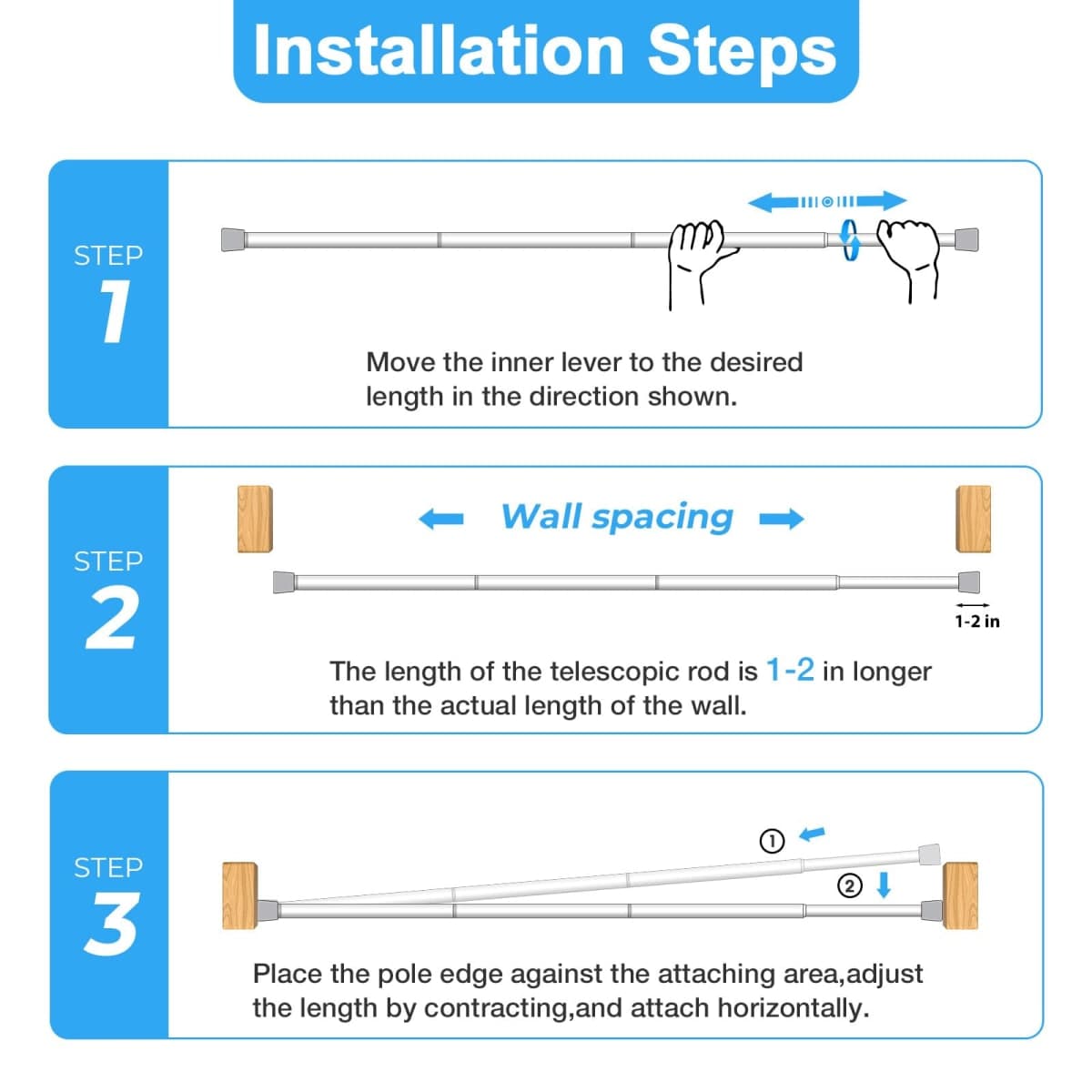 Installation Steps

STEP
1

Move the inner lever to the desired length in the direction shown.

STEP
2

Wall spacing

1-2 in

The length of the telescopic rod is 1-2 in longer than the actual length of the wall.

STEP
3

①

②

Place the pole edge against the attaching area,adjust the length by contracting,and attach horizontally.