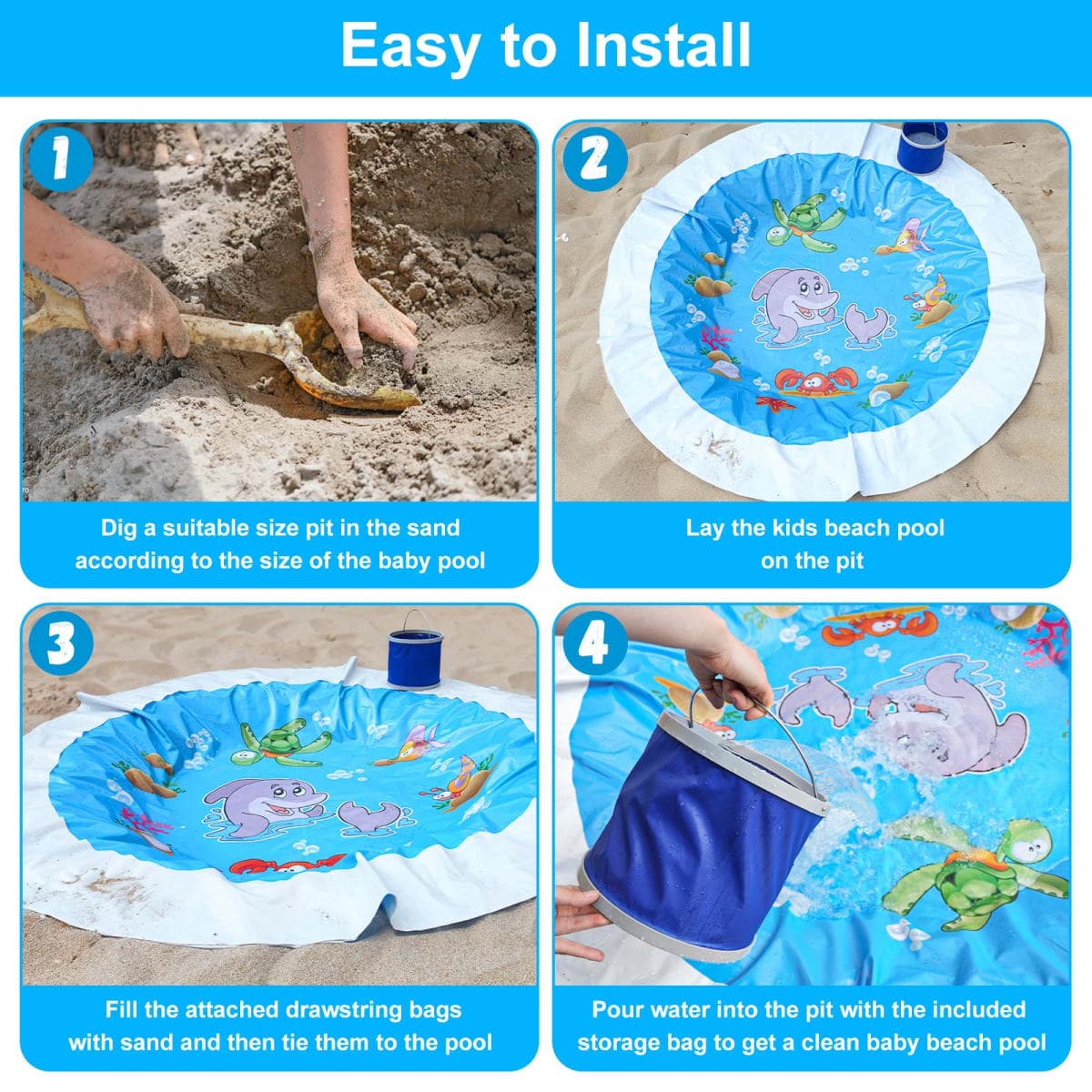 Easy to Install

1

Dig a suitable size pit in the sand according to the size of the baby pool

2

Lay the kids beach pool on the pit

3

Fill the attached drawstring bags with sand and then tie them to the pool

4

Pour water into the pit with the included storage bag to get a clean baby beach pool