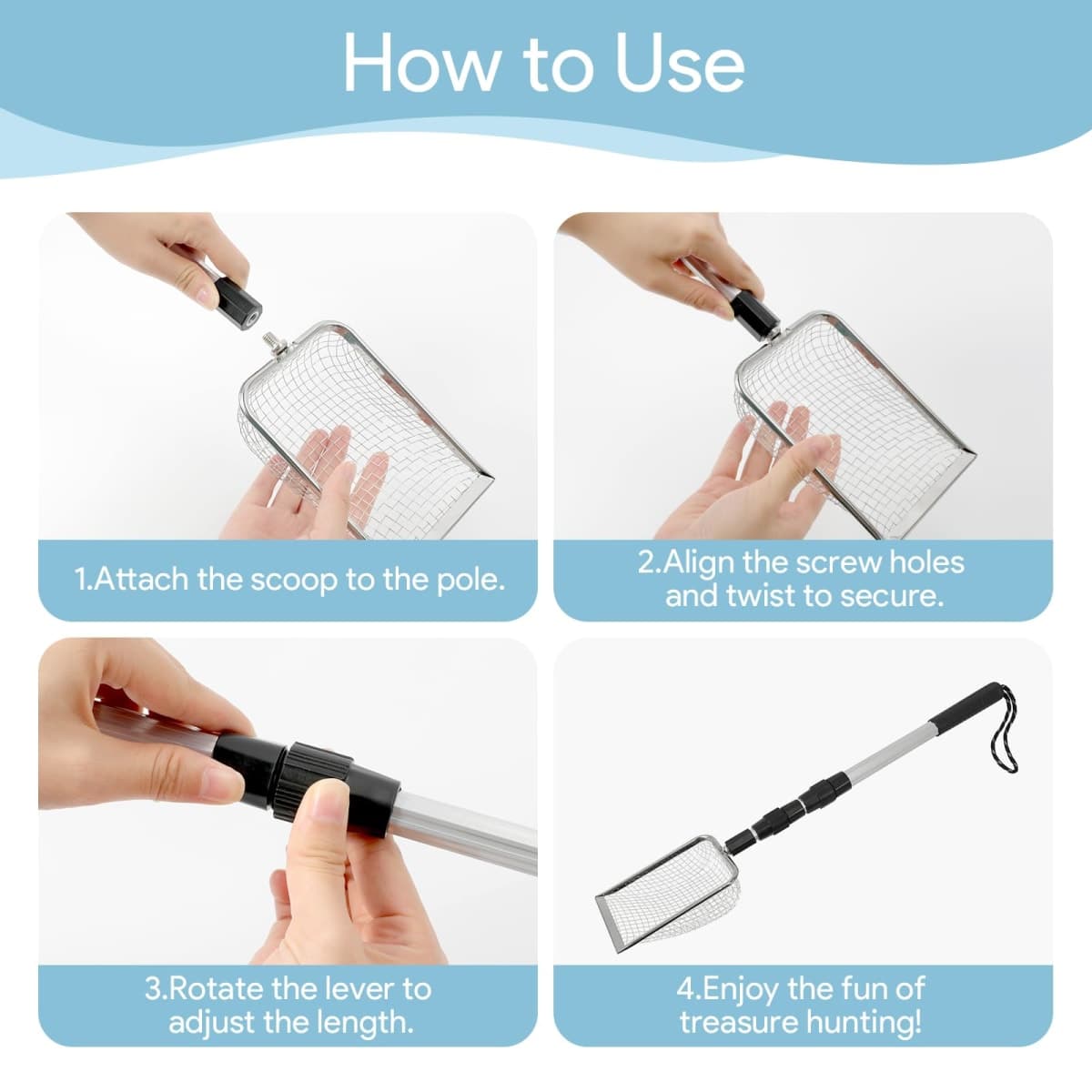 How to Use

1.Attach the scoop to the pole.

2.Align the screw holes and twist to secure.

3.Rotate the lever to adjust the length.

4.Enjoy the fun of treasure hunting!