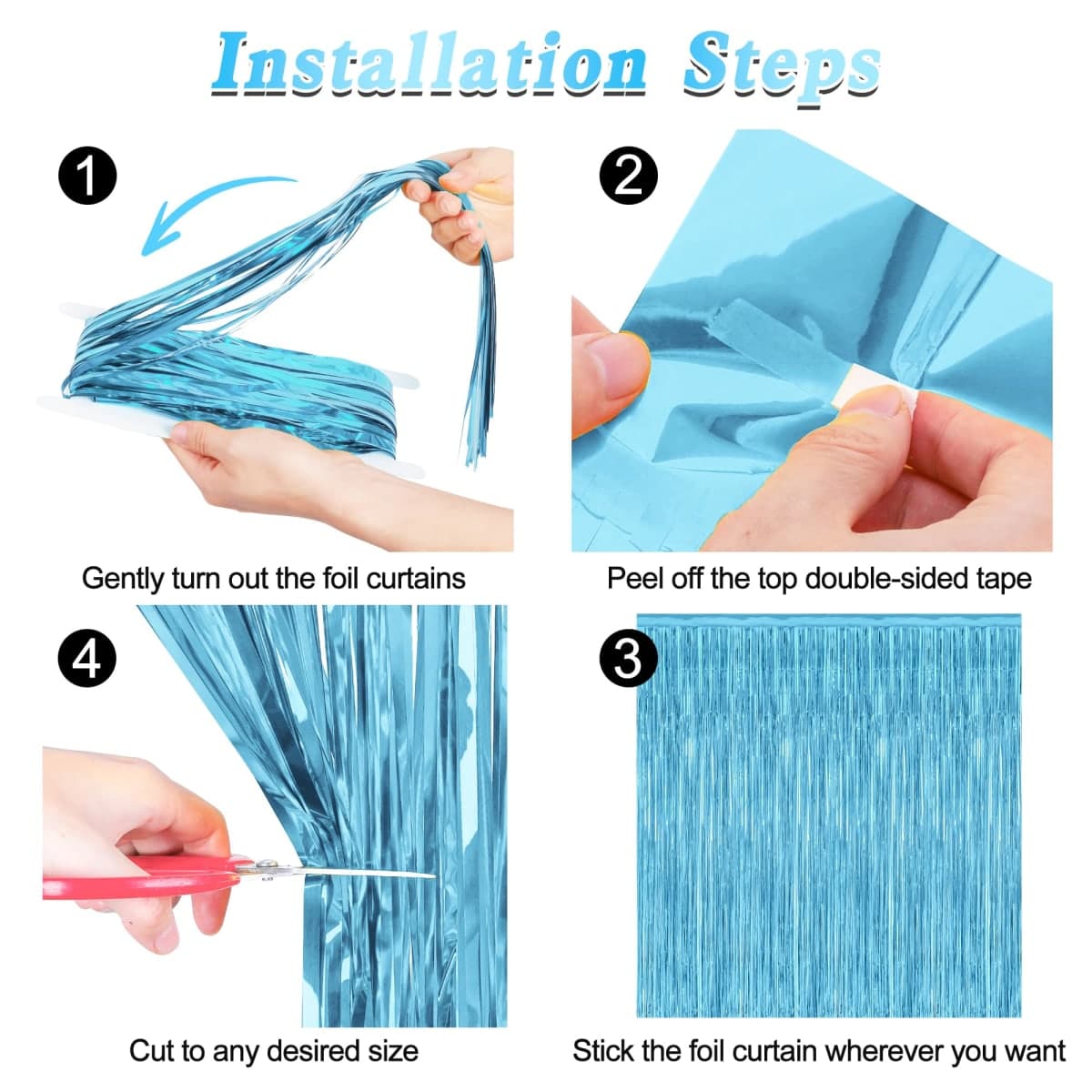 Installation Steps

1

Gently turn out the foil curtains

2

Peel off the top double-sided tape

4

Cut to any desired size

3

Stick the foil curtain wherever you want