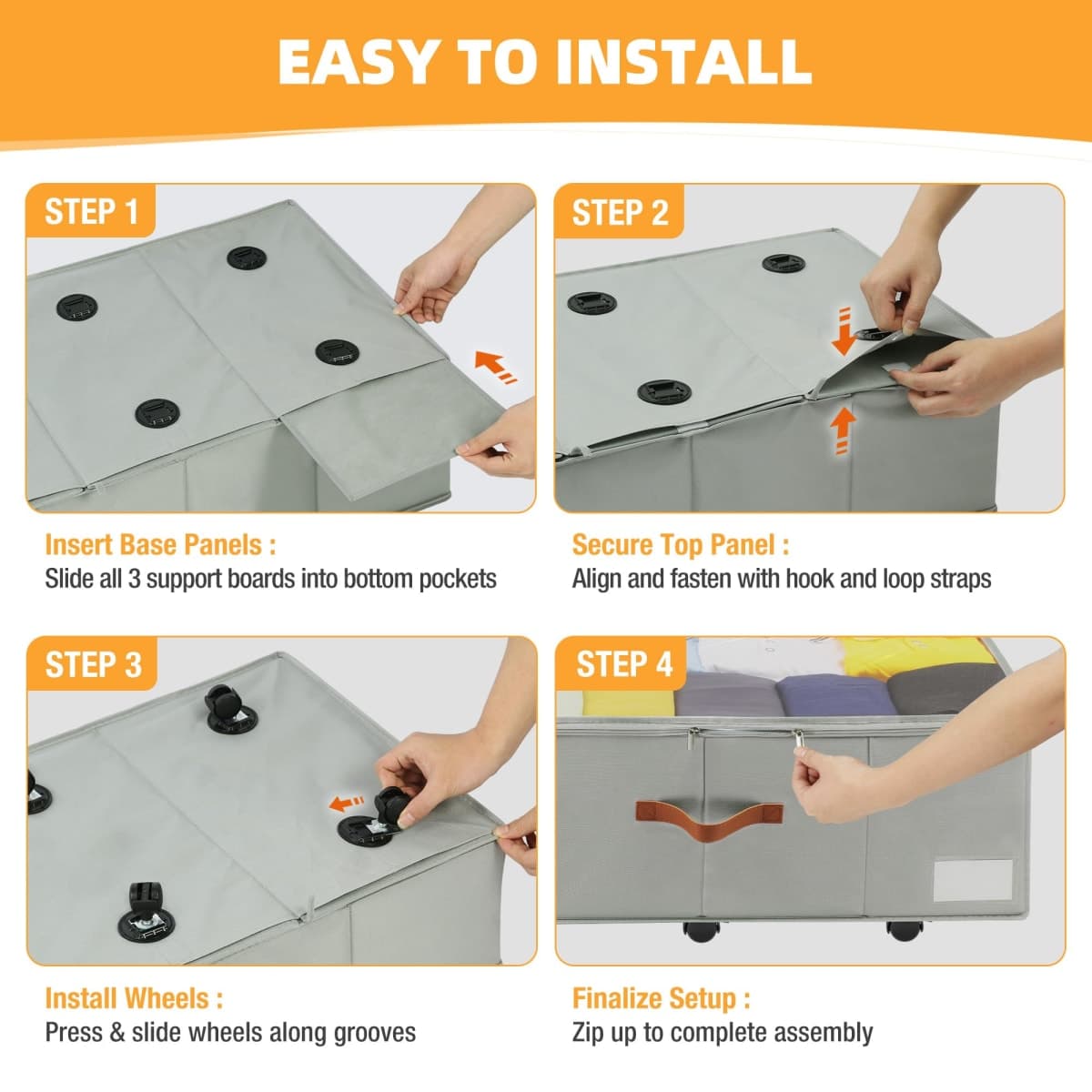 EASY TO INSTALL

STEP 1

Insert Base Panels :
Slide all 3 support boards into bottom pockets

STEP 2

Secure Top Panel :
Align and fasten with hook and loop straps

STEP 3

Install Wheels :
Press & slide wheels along grooves

STEP 4

Finalize Setup :
Zip up to complete assembly