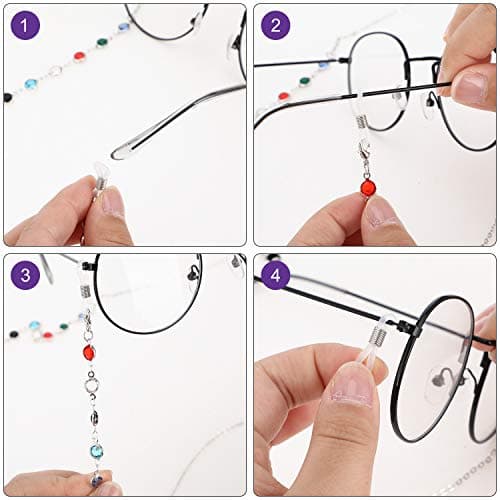 1

2

3

4