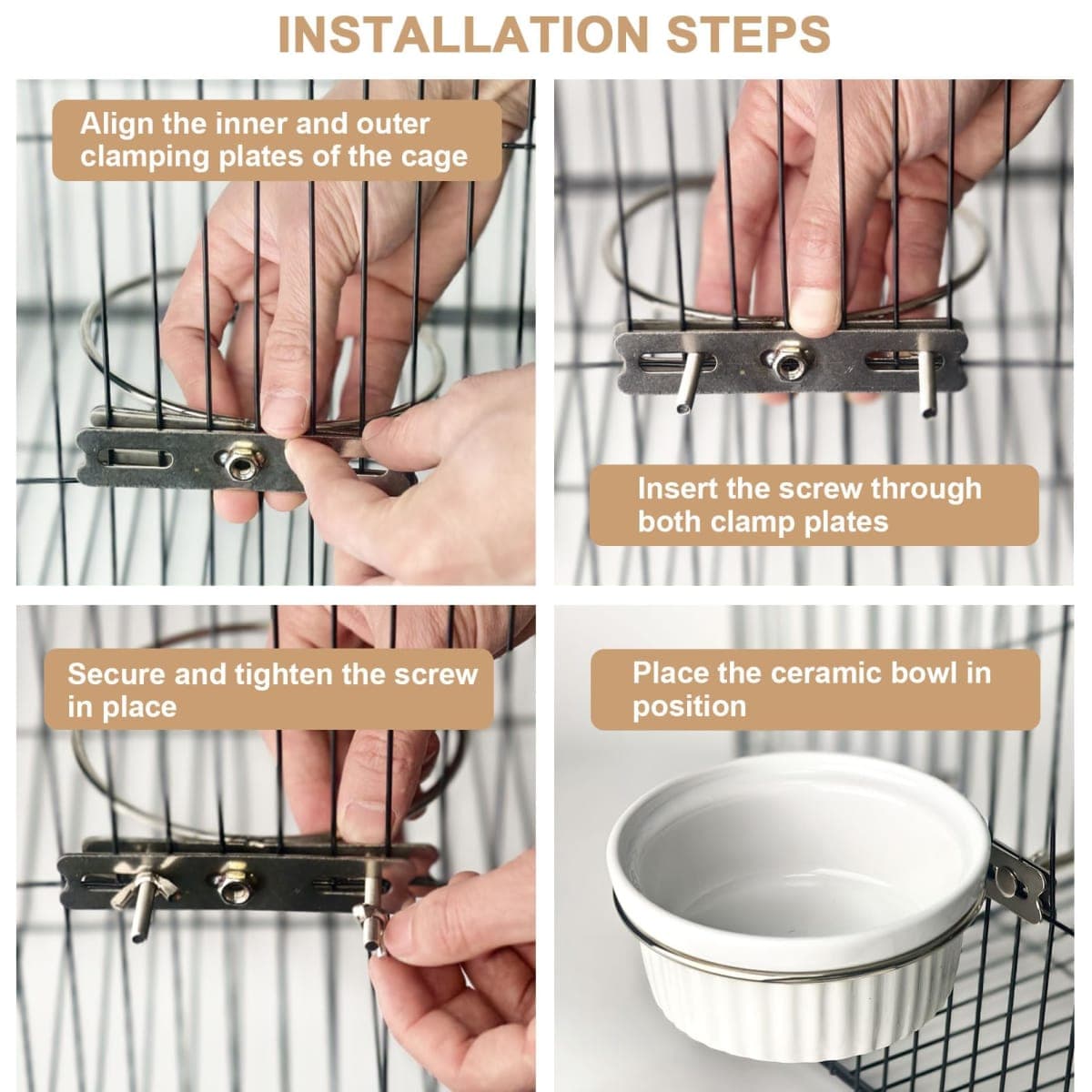 INSTALLATION STEPS

Align the inner and outer clamping plates of the cage

Insert the screw through both clamp plates

Secure and tighten the screw in place

Place the ceramic bowl in position