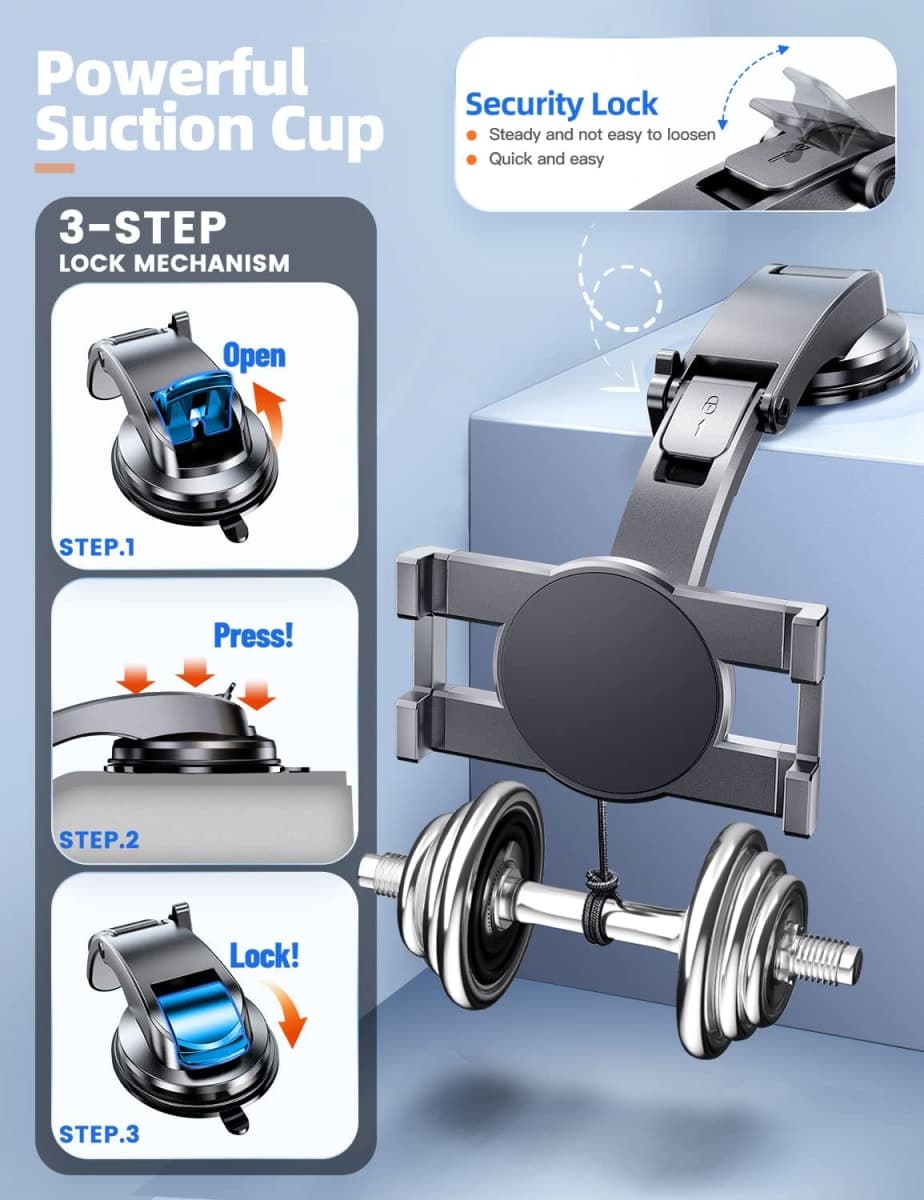 Powerful Suction Cup

Security Lock
Steady and not easy to loosen
Quick and easy

3-STEP
LOCK MECHANISM

Open
STEP.1

Press!
STEP.2

Lock!
STEP.3