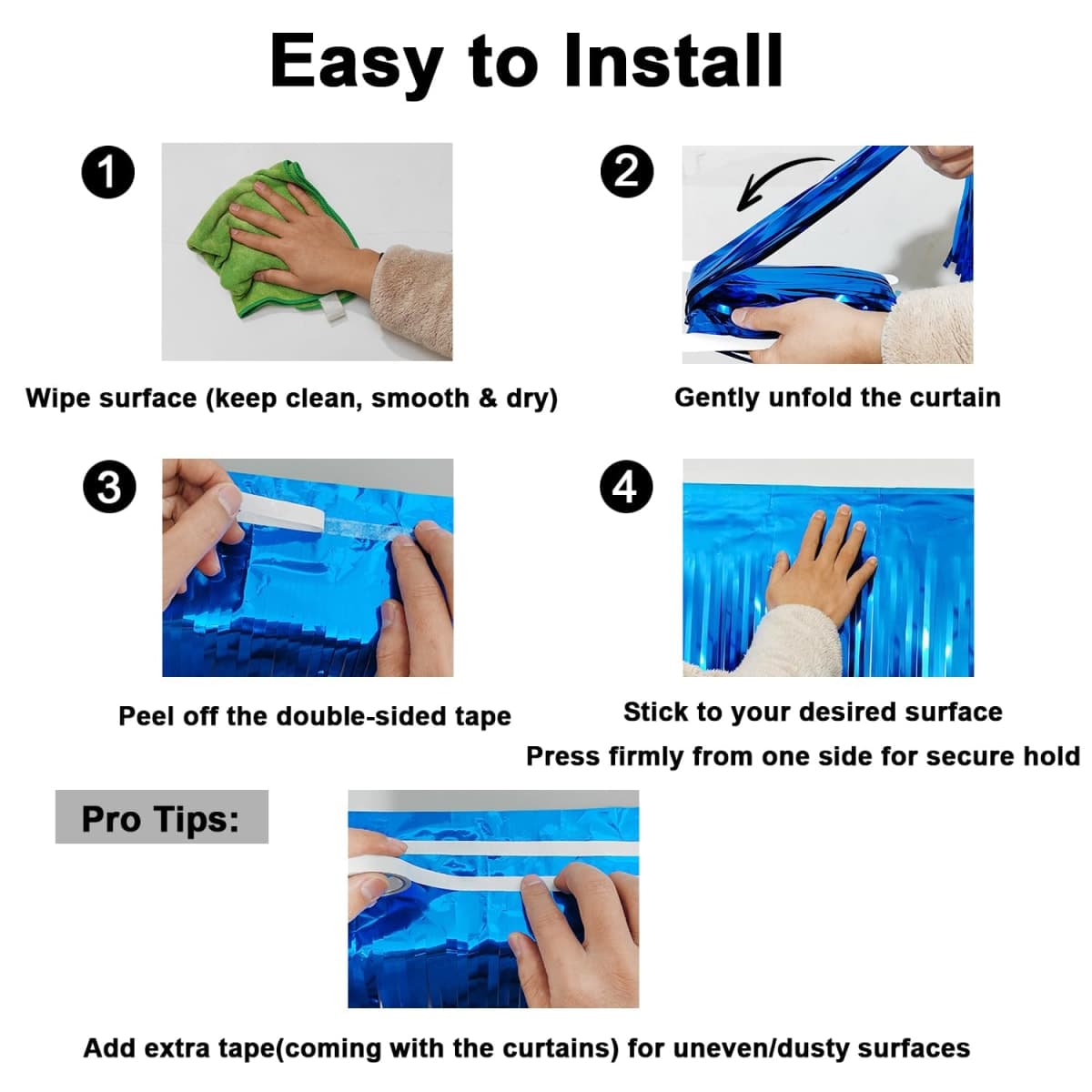 Easy to Install

1

Wipe surface (keep clean, smooth & dry)

2

Gently unfold the curtain

3

Peel off the double-sided tape

4

Stick to your desired surface
Press firmly from one side for secure hold

Pro Tips:

Add extra tape(coming with the curtains) for uneven/dusty surfaces