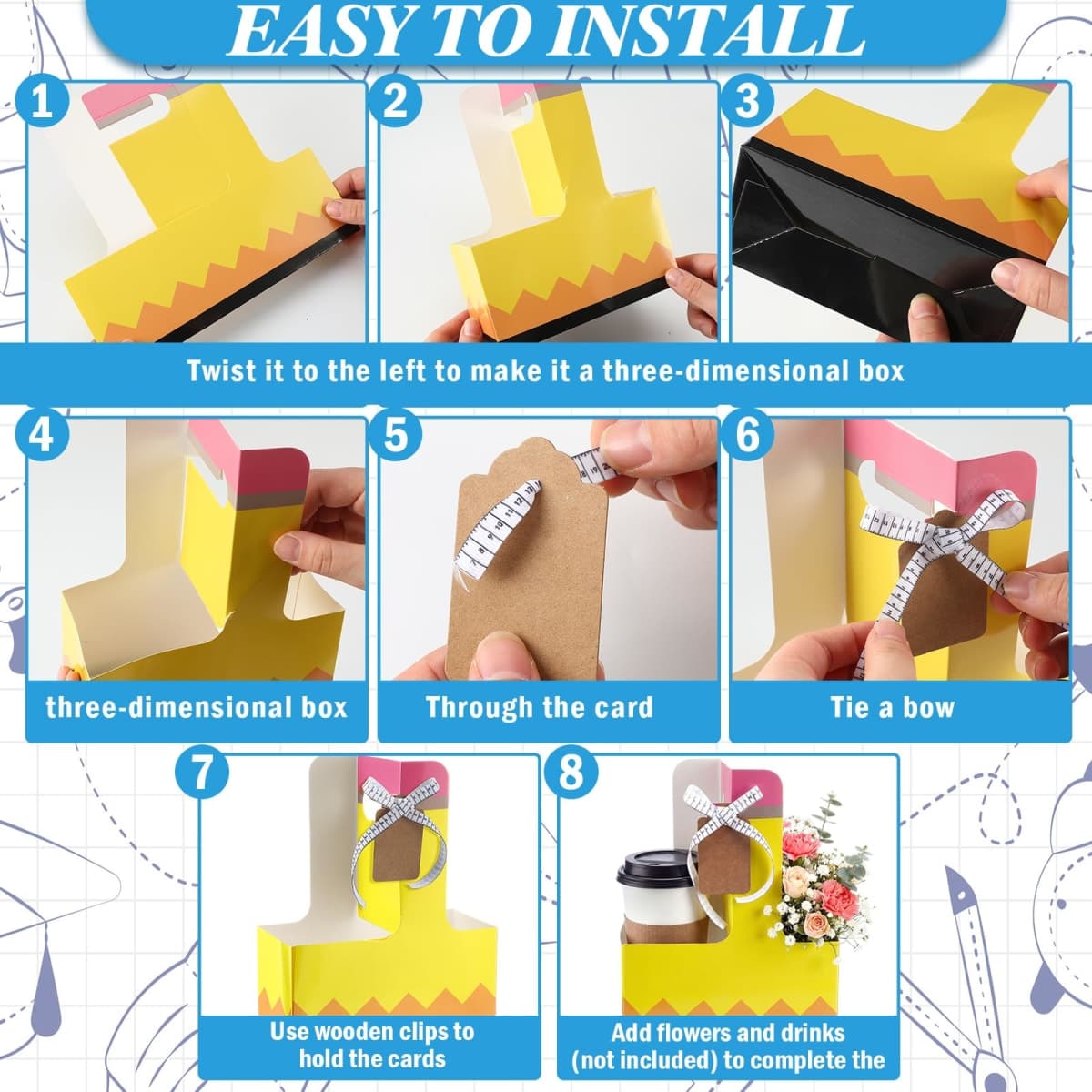 EASY TO INSTALL

1

2

3

Twist it to the left to make it a three-dimensional box

4

5

6

three-dimensional box

Through the card

Tie a bow

7

8

Use wooden clips to hold the cards

Add flowers and drinks (not included) to complete the