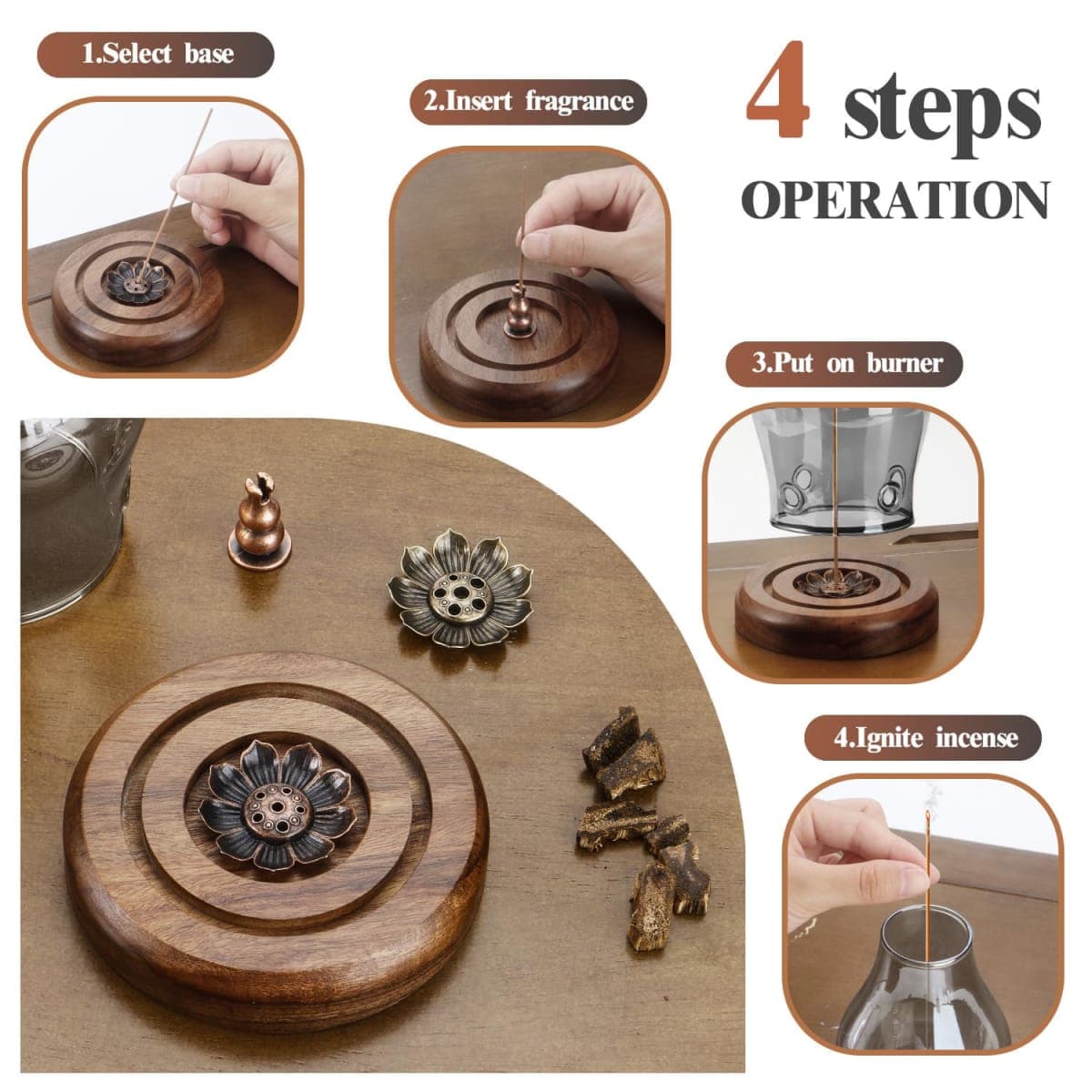 1.Select base

2.Insert fragrance

4 steps
OPERATION

3.Put on burner

4.Ignite incense