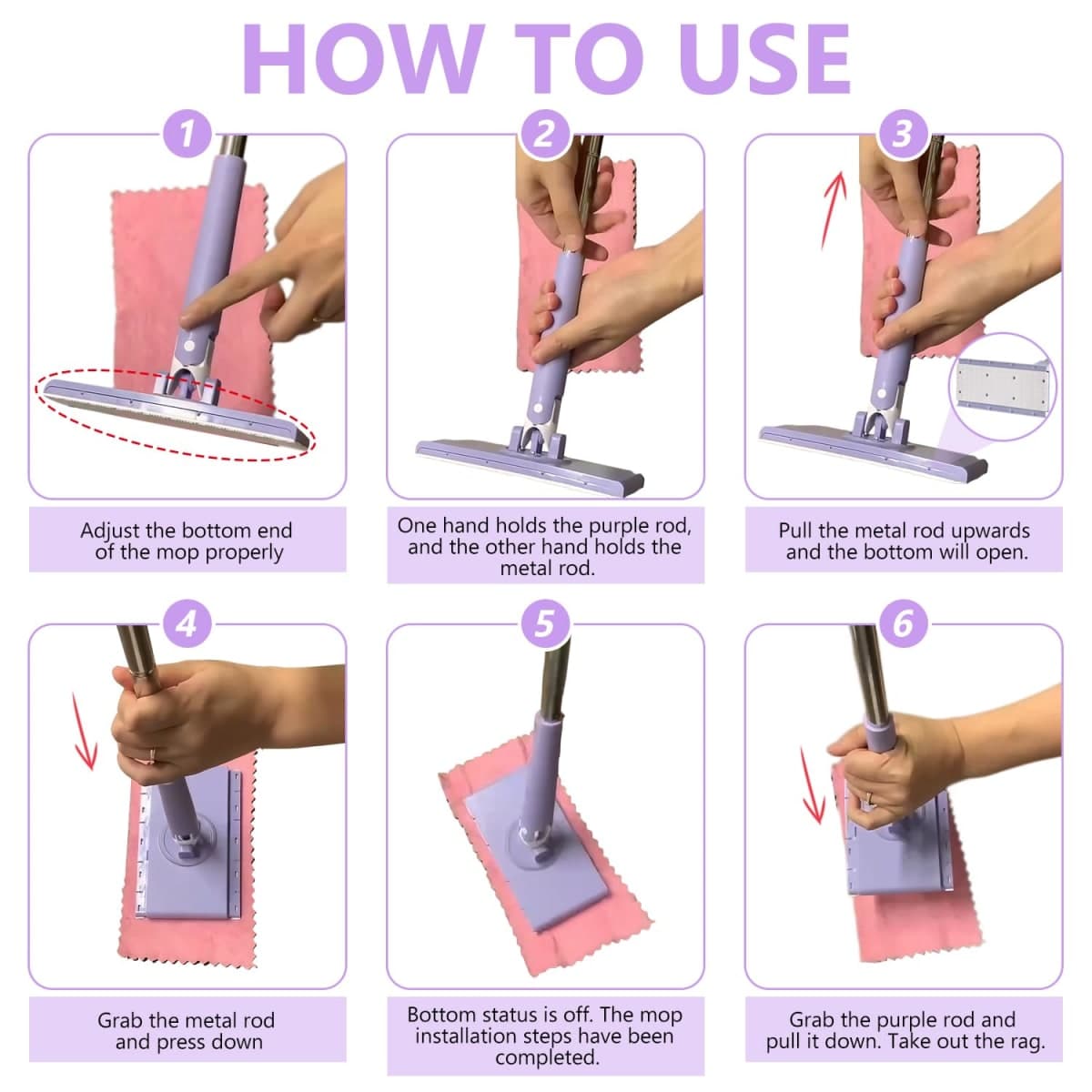 HOW TO USE

1

Adjust the bottom end of the mop properly

2

One hand holds the purple rod, and the other hand holds the metal rod.

3

Pull the metal rod upwards and the bottom will open.

4

Grab the metal rod and press down

5

Bottom status is off. The mop installation steps have been completed.

6

Grab the purple rod and pull it down. Take out the rag.