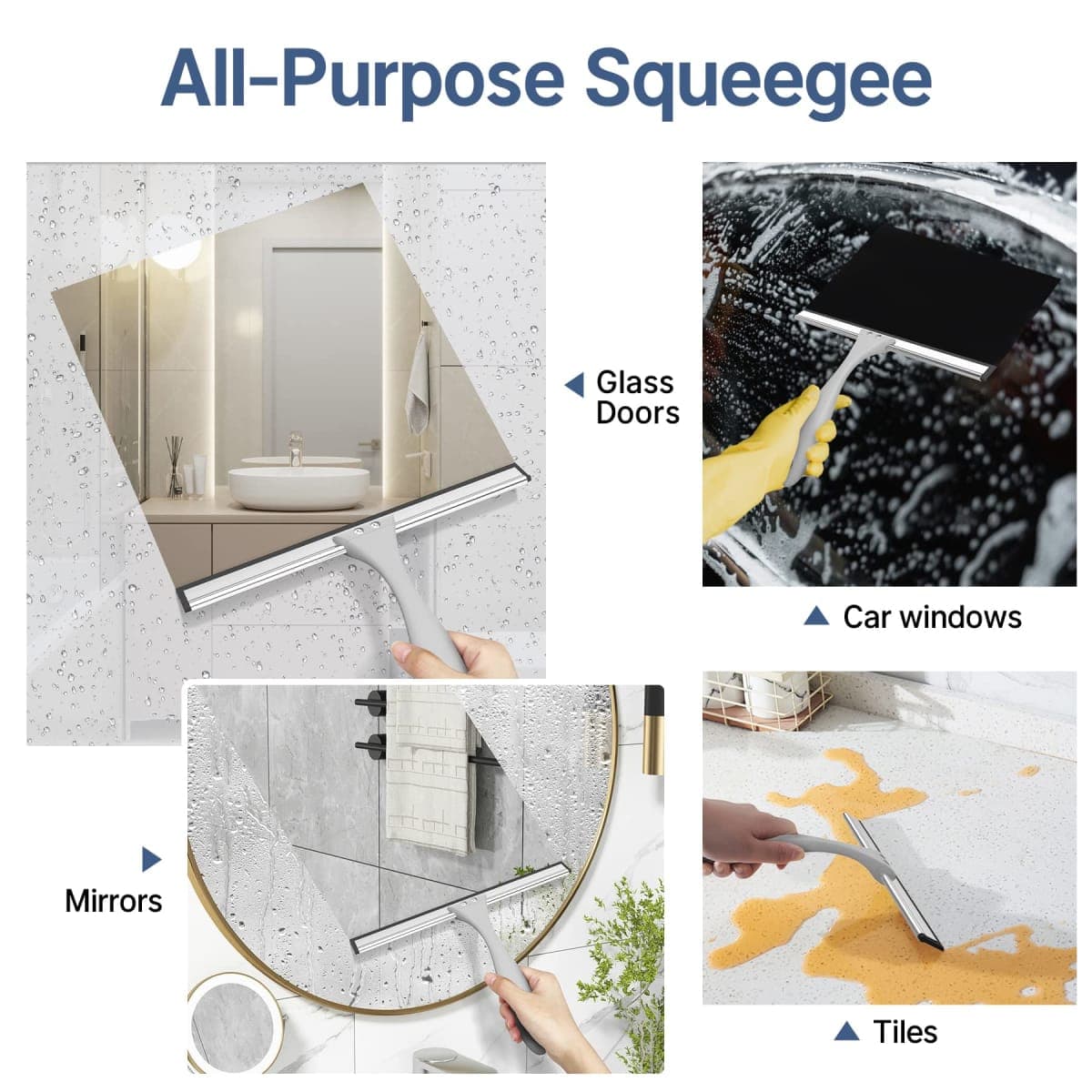 All-Purpose Squeegee

Glass Doors

Car windows

Mirrors

Tiles