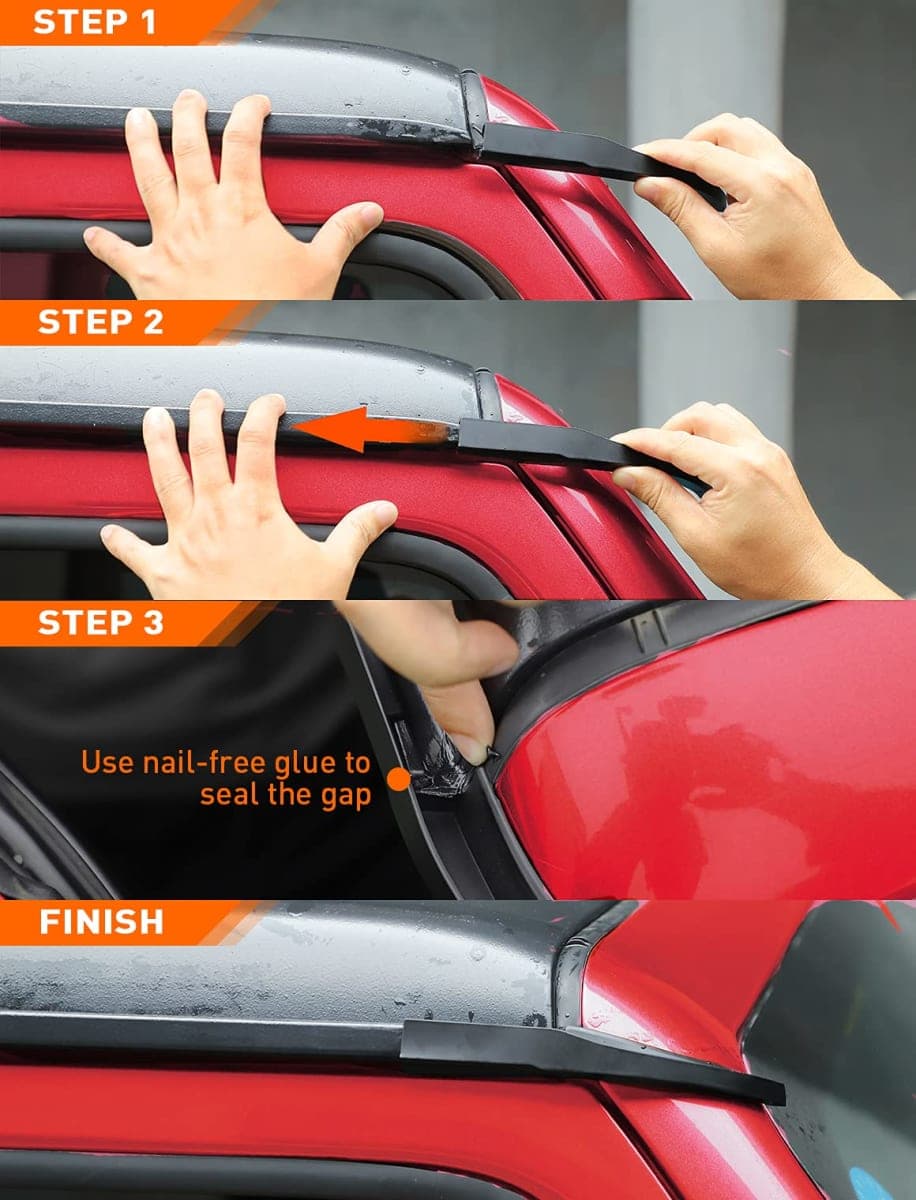 STEP 1

STEP 2

STEP 3

Use nail-free glue to seal the gap

FINISH