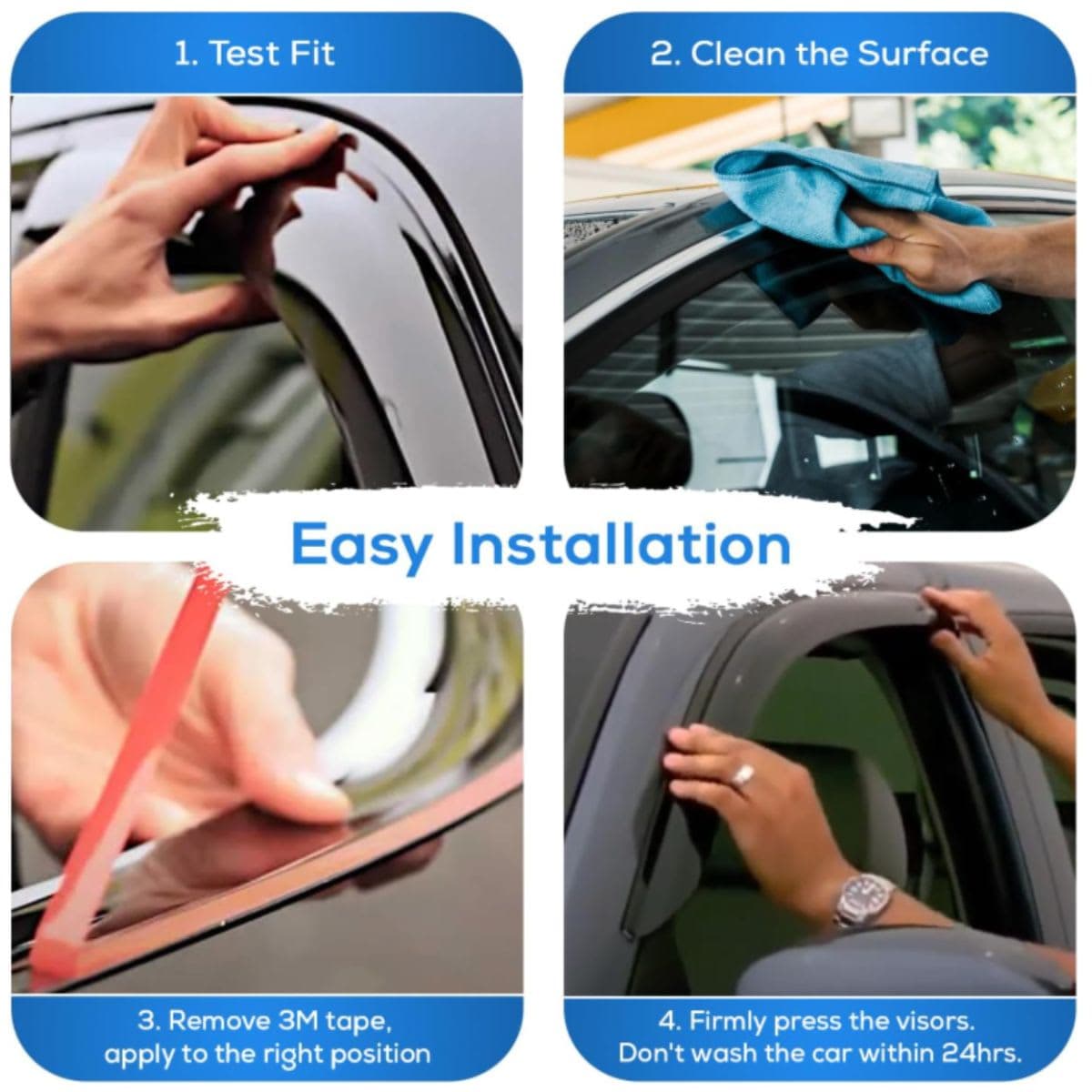 1. Test Fit

2. Clean the Surface

Easy Installation

3. Remove 3M tape, apply to the right position

4. Firmly press the visors. Don't wash the car within 24hrs.